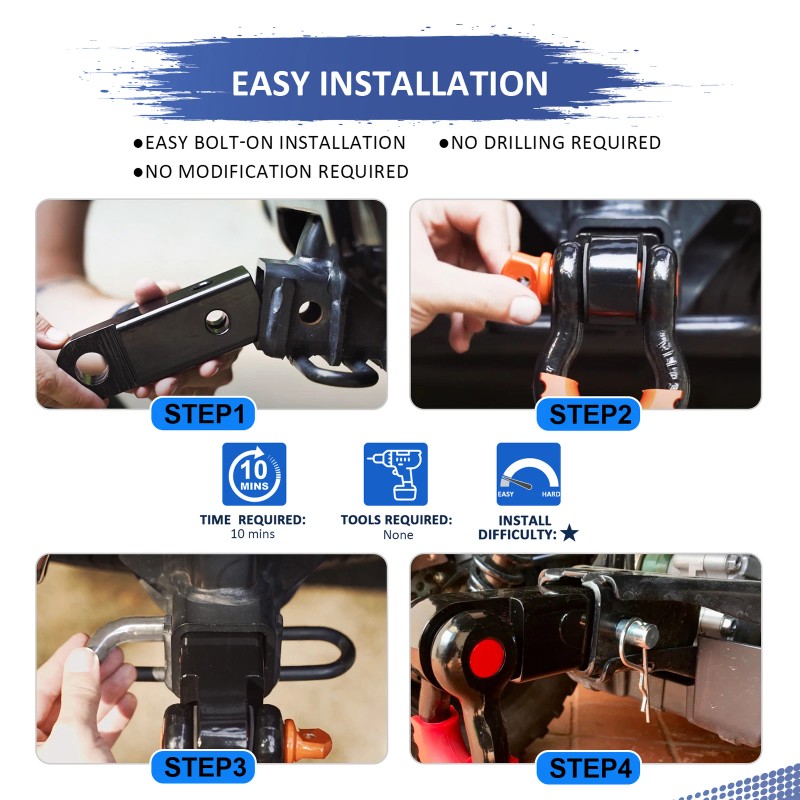 EASY INSTALLATION

●EASY BOLT-ON INSTALLATION ●NO DRILLING REQUIRED

●NO MODIFICATION REQUIRED

STEP1

STEP2

10 MINS

TIME REQUIRED: 10 mins

TOOLS REQUIRED: None

EASY HARD

INSTALL DIFFICULTY: ★

STEP3

STEP4