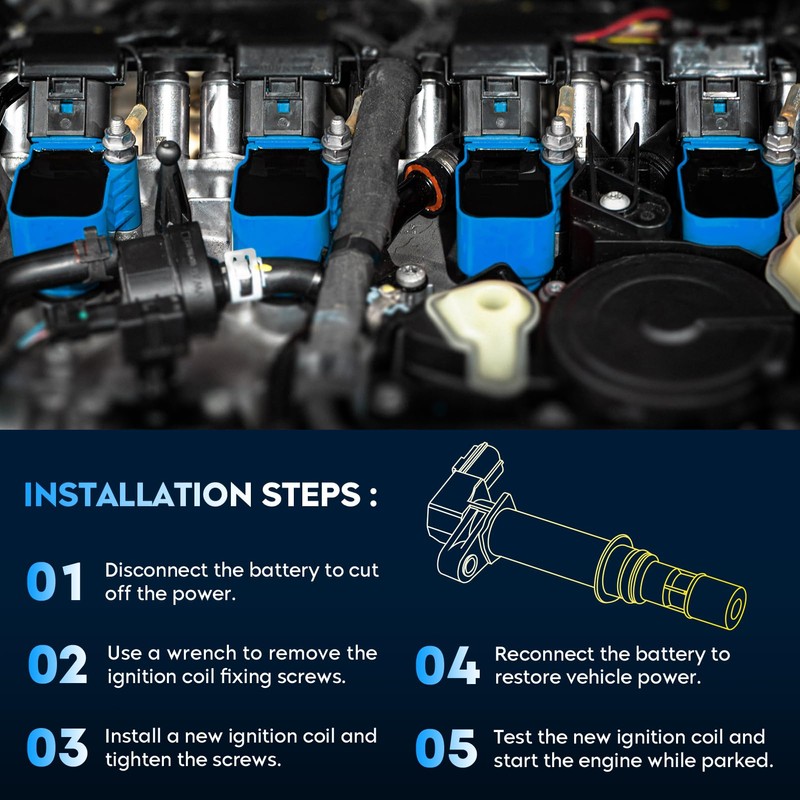 INSTALLATION STEPS :

01 Disconnect the battery to cut off the power.

02 Use a wrench to remove the ignition coil fixing screws.

03 Install a new ignition coil and tighten the screws.

04 Reconnect the battery to restore vehicle power.

05 Test the new ignition coil and start the engine while parked.