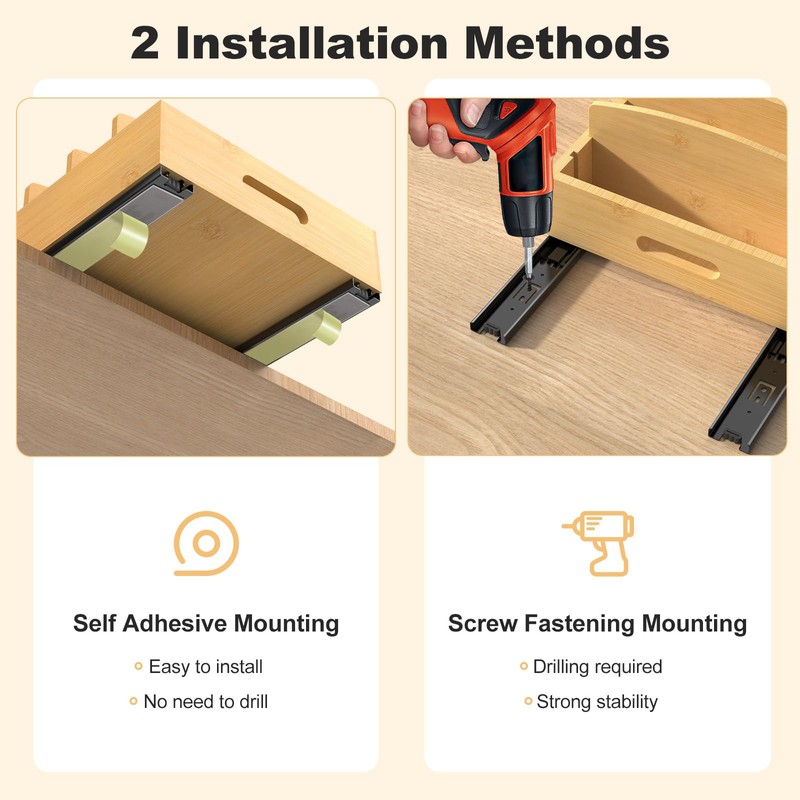 2 Installation Methods

Self Adhesive Mounting

Easy to install

No need to drill

Screw Fastening Mounting

Drilling required

Strong stability