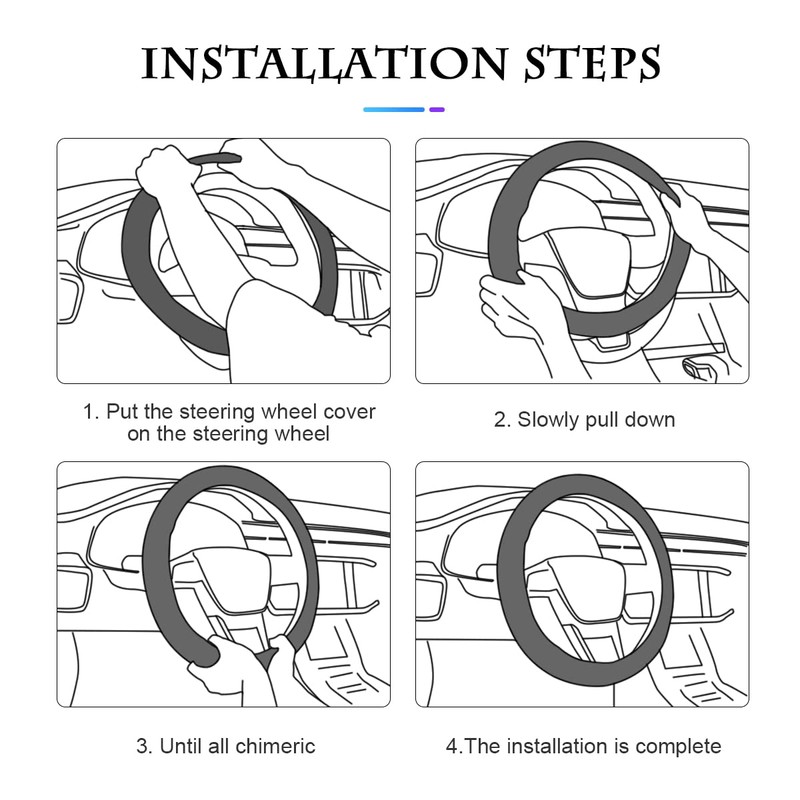 INSTALLATION STEPS

1. Put the steering wheel cover on the steering wheel

2. Slowly pull down

3. Until all chimeric

4.The installation is complete