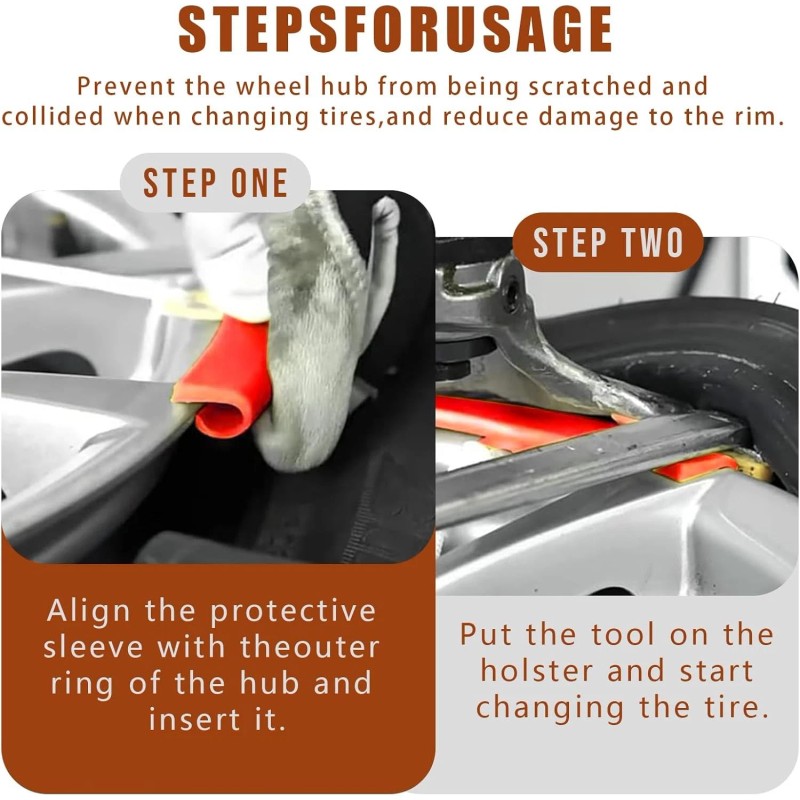 STEPSFORUSAGE

Prevent the wheel hub from being scratched and collided when changing tires,and reduce damage to the rim.

STEP ONE

Align the protective sleeve with theouter ring of the hub and insert it.

STEP TWO

Put the tool on the holster and start changing the tire.