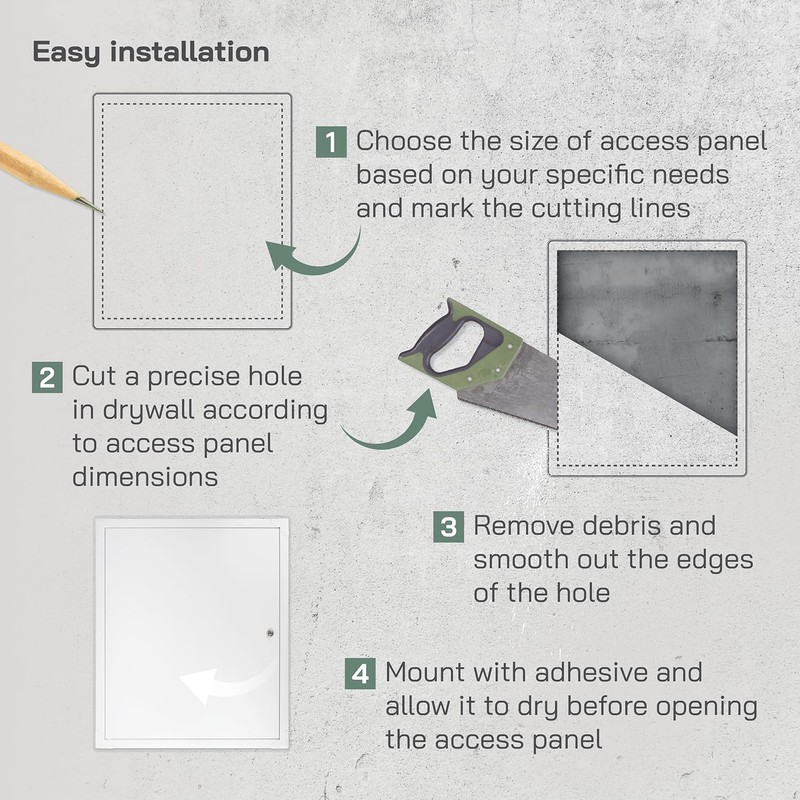 Easy installation

1 Choose the size of access panel based on your specific needs and mark the cutting lines

2 Cut a precise hole in drywall according to access panel dimensions

3 Remove debris and smooth out the edges of the hole

4 Mount with adhesive and allow it to dry before opening the access panel