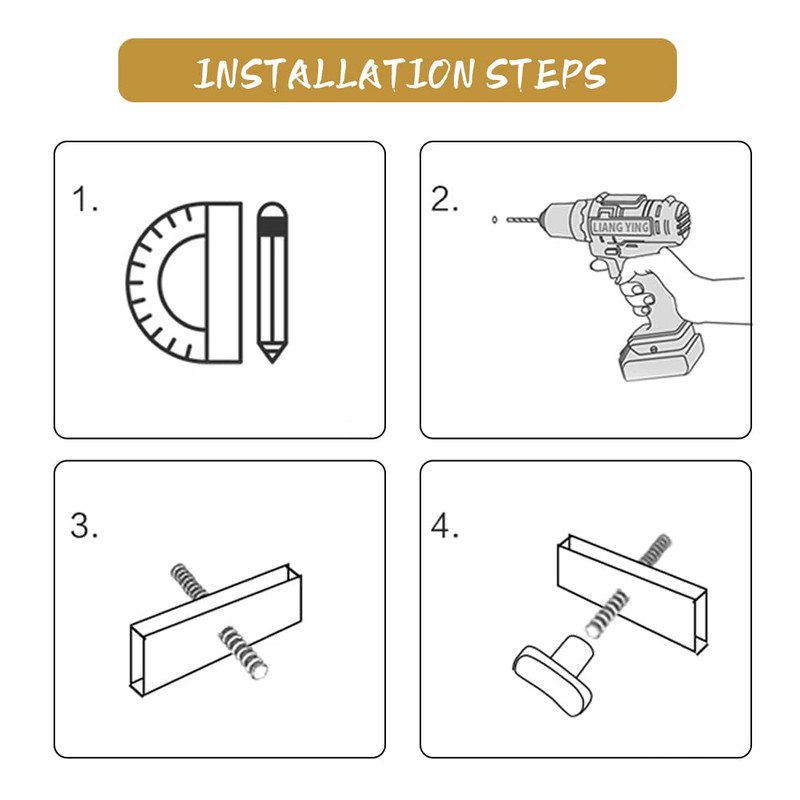 INSTALLATION STEPS

1.

2.

LIANG YING

3.

4.