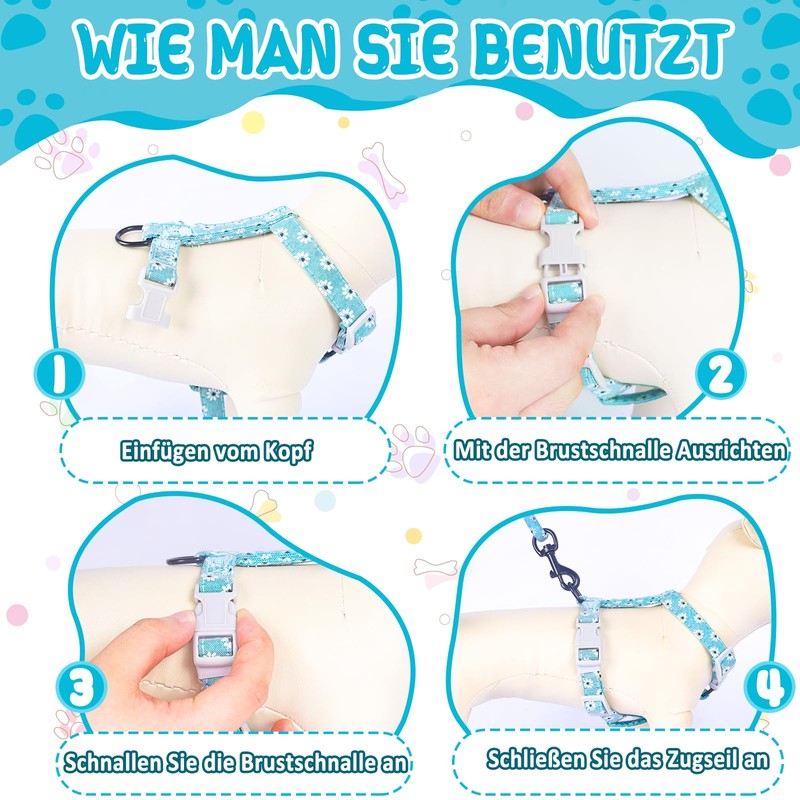 WIE MAN SIE BENUTZT

1

Einfügen vom Kopf

2

Mit der Brustschnalle Ausrichten

3

Schnallen Sie die Brustschnalle an

4

Schließen Sie das Zugseil an