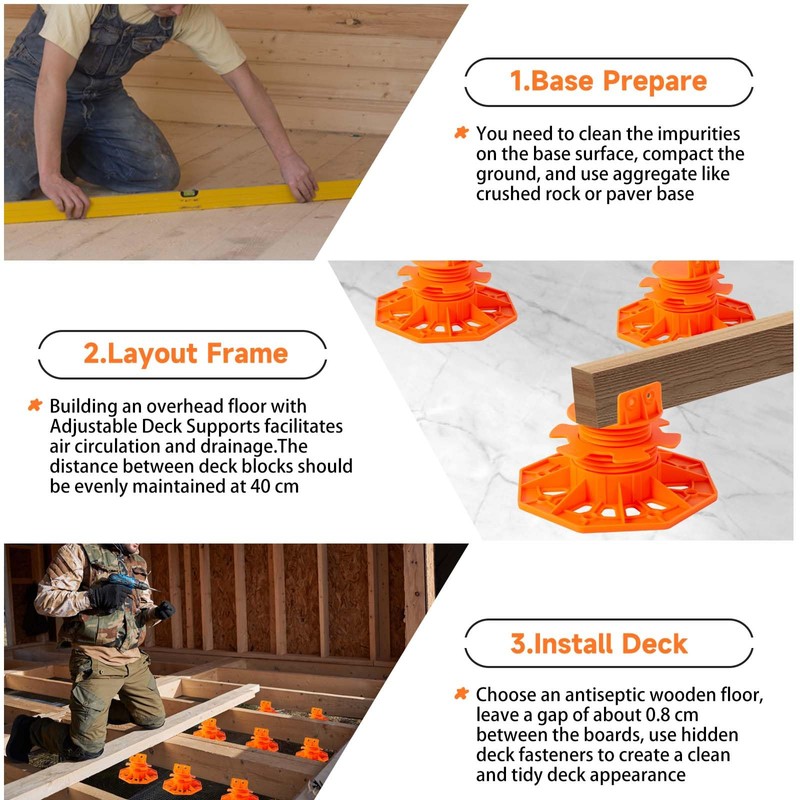 1.Base Prepare

You need to clean the impurities on the base surface, compact the ground, and use aggregate like crushed rock or paver base

2.Layout Frame

Building an overhead floor with Adjustable Deck Supports facilitates air circulation and drainage.The distance between deck blocks should be evenly maintained at 40 cm

3.Install Deck

Choose an antiseptic wooden floor, leave a gap of about 0.8 cm between the boards, use hidden deck fasteners to create a clean and tidy deck appearance