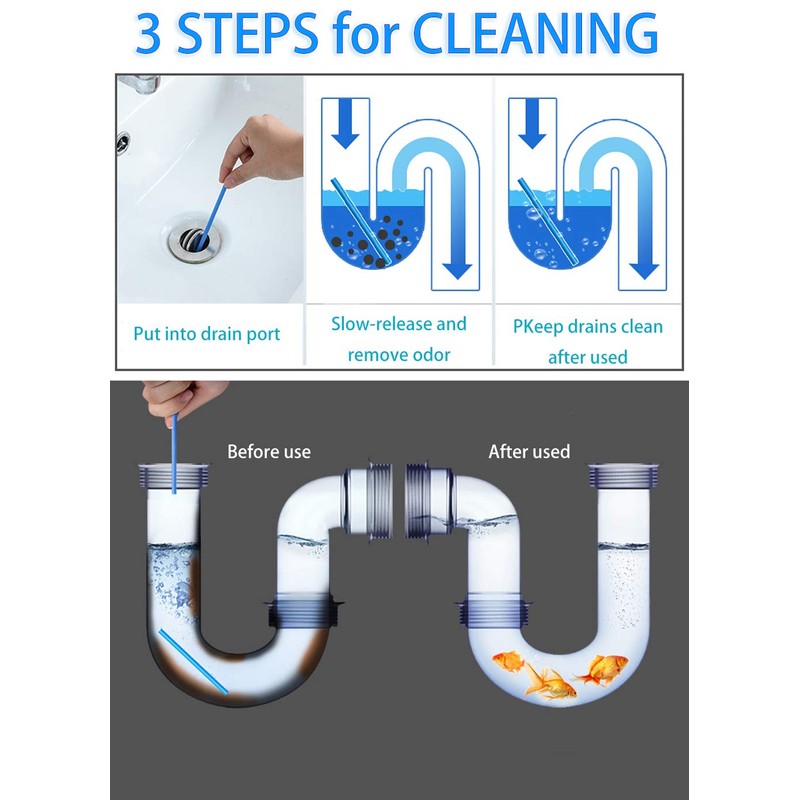 3 STEPS for CLEANING

Put into drain port

Slow-release and remove odor

PKeep drains clean after used

Before use

After used