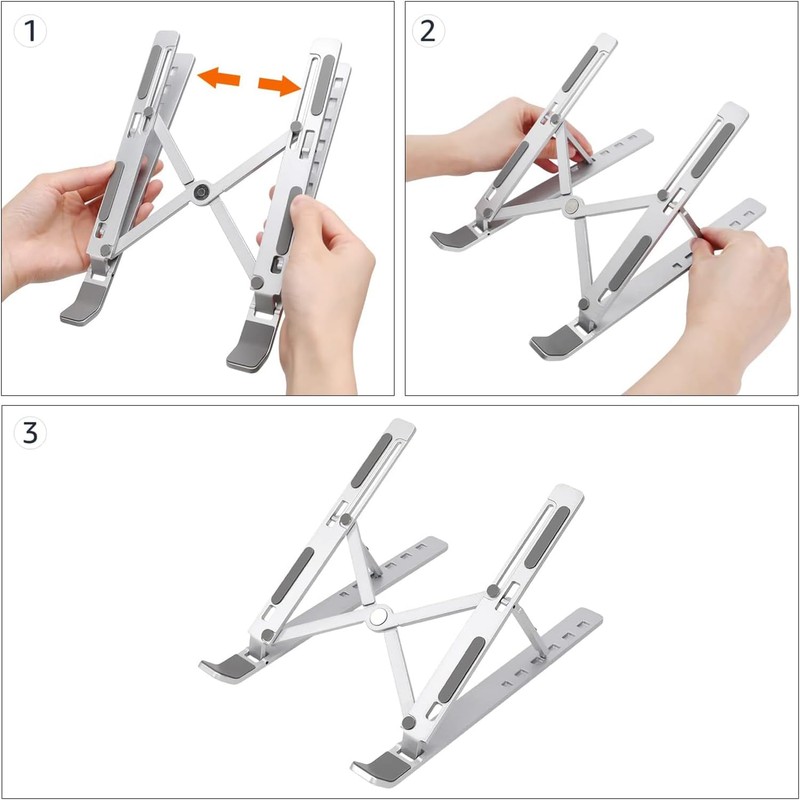 1

2

3