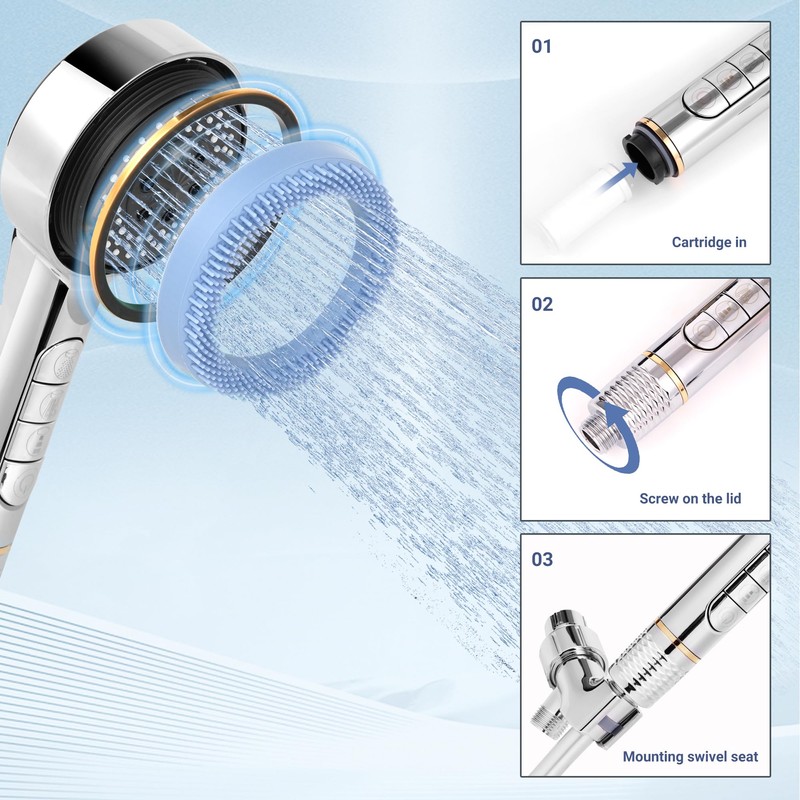 01

Cartridge in

02

Screw on the lid

03

Mounting swivel seat