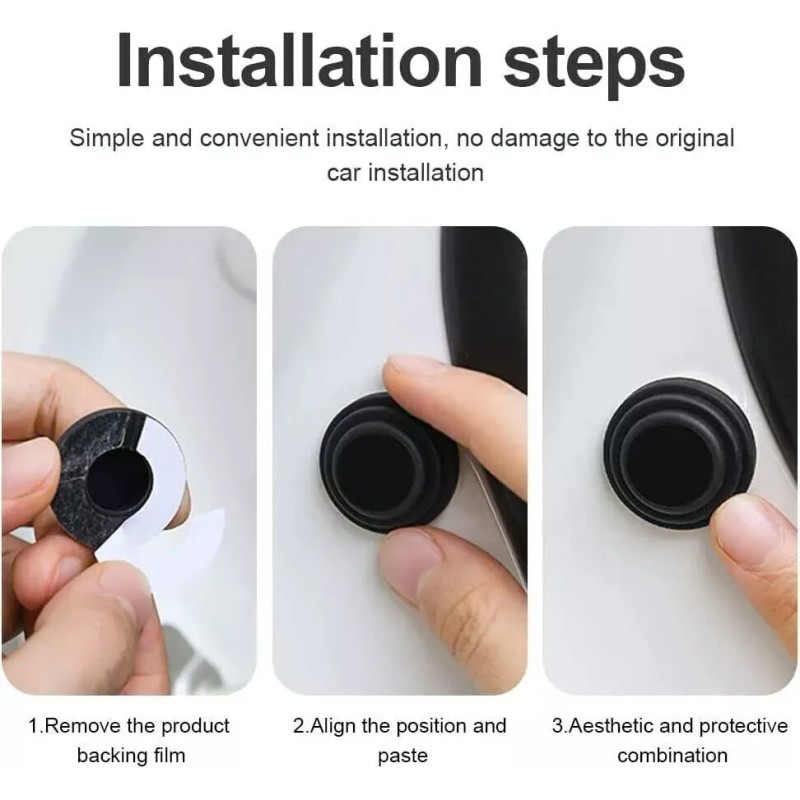 Installation steps

Simple and convenient installation, no damage to the original car installation

1.Remove the product backing film

2.Align the position and paste

3.Aesthetic and protective combination