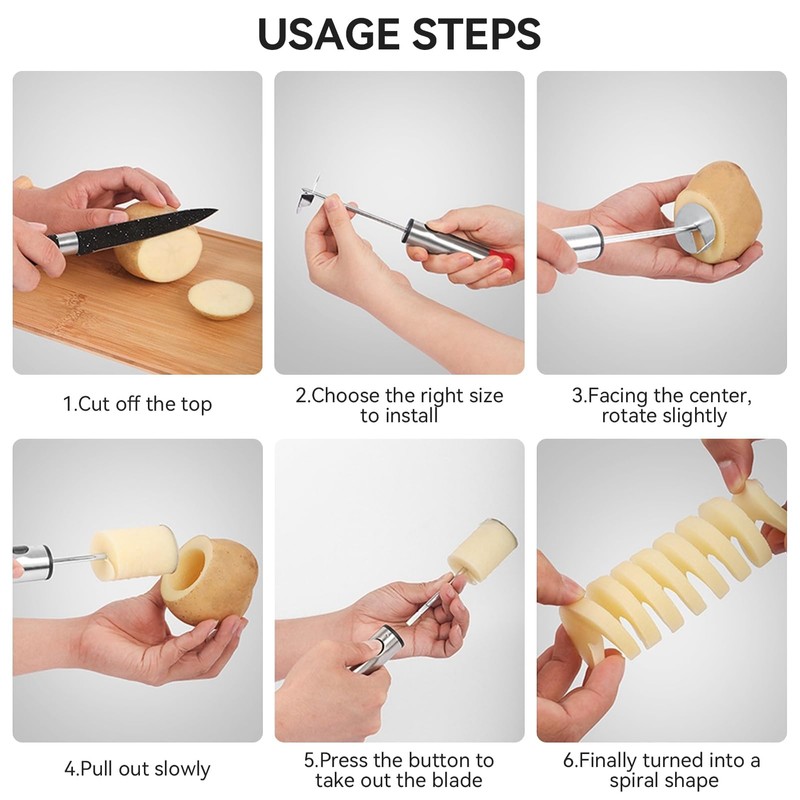 USAGE STEPS

1.Cut off the top

2.Choose the right size to install

3.Facing the center, rotate slightly

4.Pull out slowly

5.Press the button to take out the blade

6.Finally turned into a spiral shape