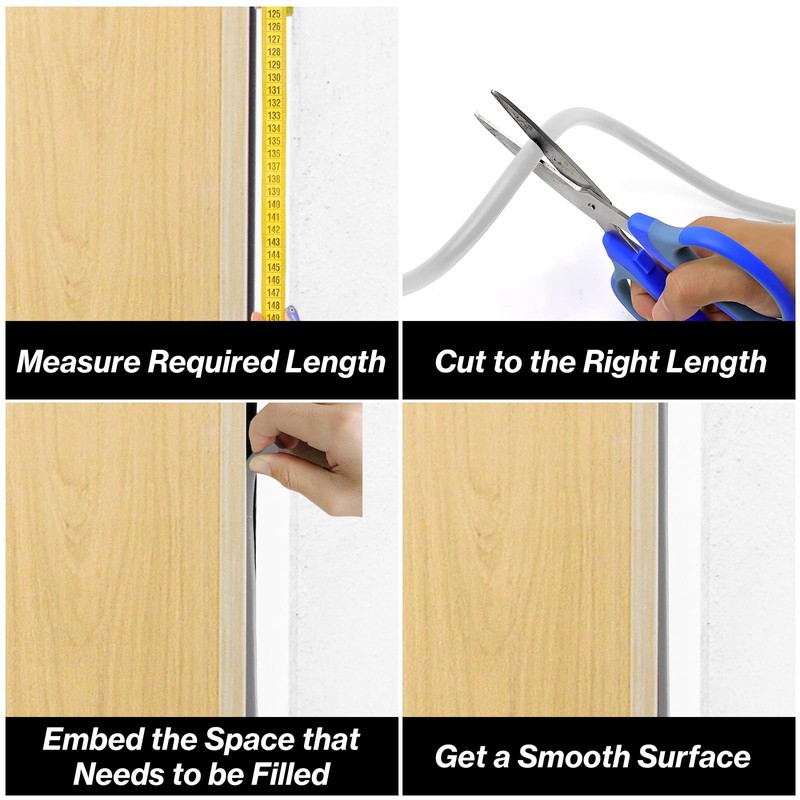 125
126
127
128
129
130
131
132
133
134
135
136
137
138
139
140
141
142
143
144
145
146
147
148
149

Measure Required Length

Cut to the Right Length

Embed the Space that Needs to be Filled

Get a Smooth Surface