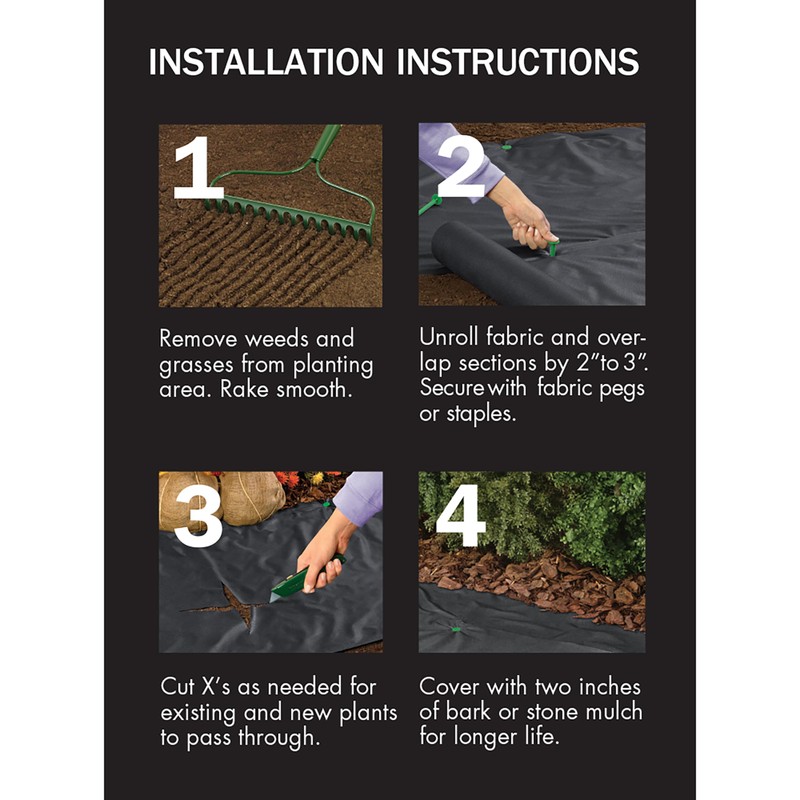 INSTALLATION INSTRUCTIONS

1

Remove weeds and grasses from planting area. Rake smooth.

2

Unroll fabric and overlap sections by 2" to 3". Secure with fabric pegs or staples.

3

Cut X's as needed for existing and new plants to pass through.

4

Cover with two inches of bark or stone mulch for longer life.