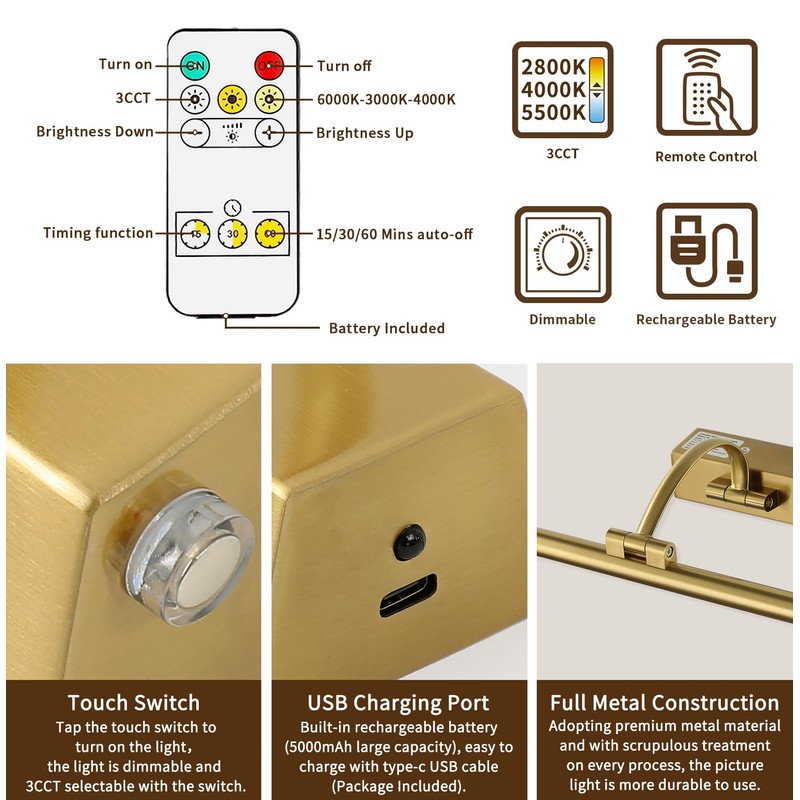 Turn on
ON
OFF
Turn off
3CCT
6000K-3000K-4000K
Brightness Down
Brightness Up
Timing function
15
30
60
15/30/60 Mins auto-off
Battery Included

2800K
4000K
5500K
3CCT

Remote Control

Dimmable

Rechargeable Battery

Touch Switch
Tap the touch switch to turn on the light, the light is dimmable and 3CCT selectable with the switch.

USB Charging Port
Built-in rechargeable battery (5000mAh large capacity), easy to charge with type-c USB cable (Package Included).

Full Metal Construction
Adopting premium metal material and with scrupulous treatment on every process, the picture light is more durable to use.