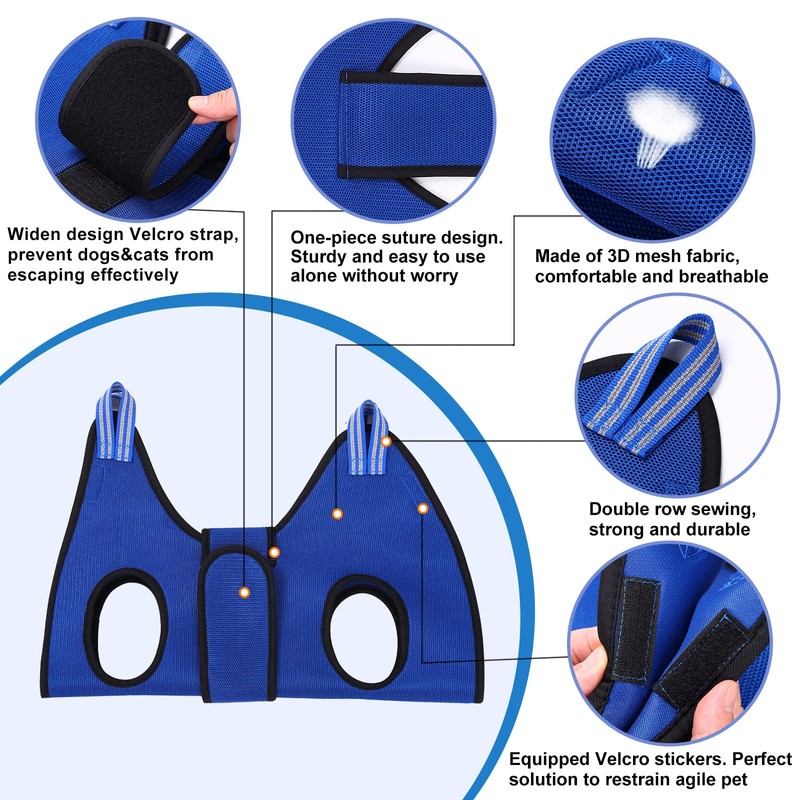 Widen design Velcro strap, prevent dogs&cats from escaping effectively

One-piece suture design. Sturdy and easy to use alone without worry

Made of 3D mesh fabric, comfortable and breathable

Double row sewing, strong and durable

Equipped Velcro stickers. Perfect solution to restrain agile pet