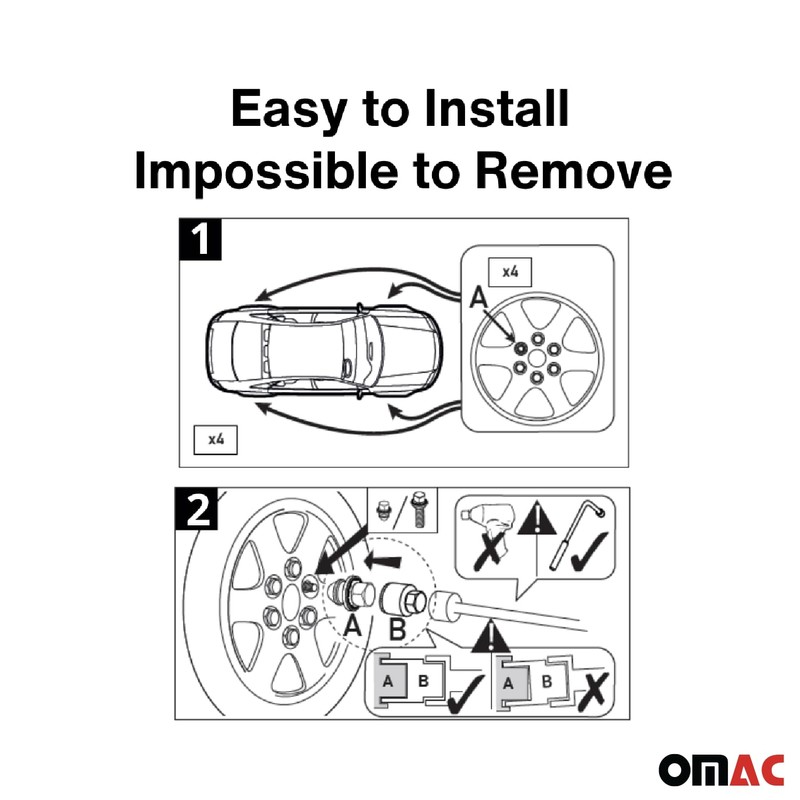 Easy to Install
Impossible to Remove

1

x4

A

x4

2

A

B

A B

A B

OMAC