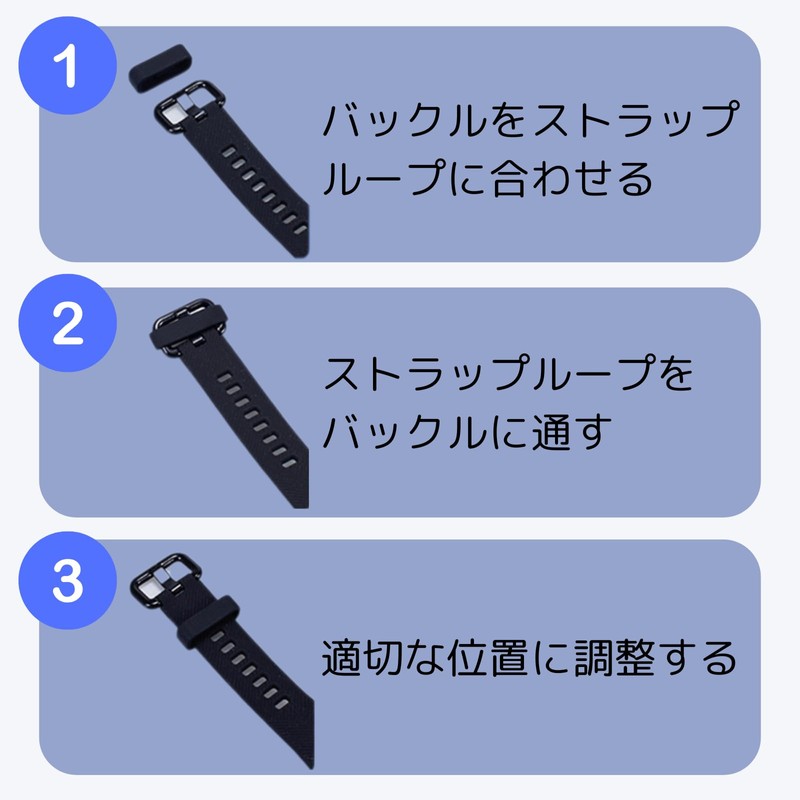 1

バックルをストラップループに合わせる

2

ストラップループをバックルに通す

3

適切な位置に調整する