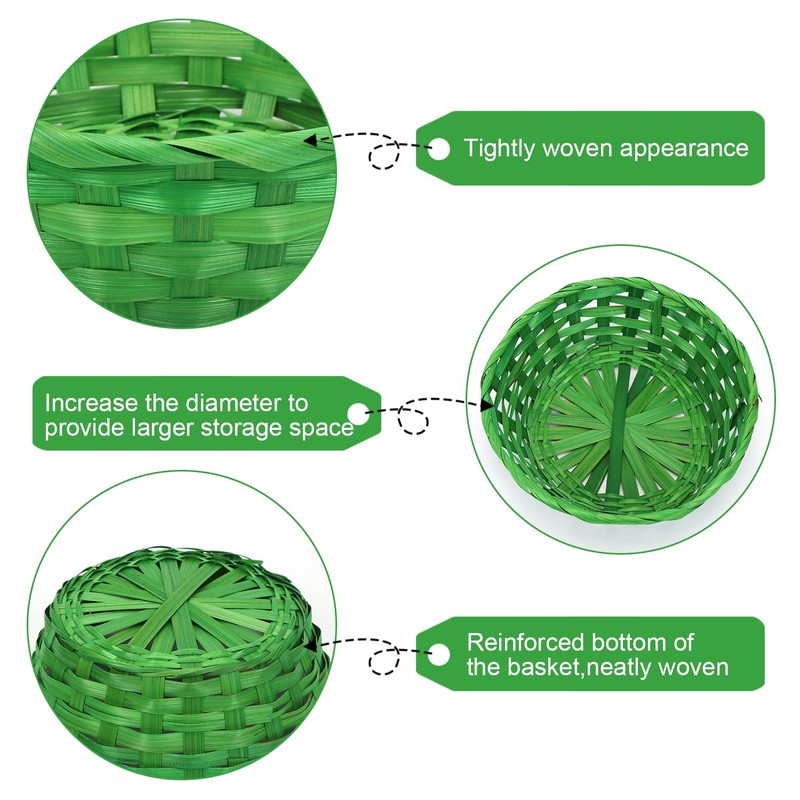 Tightly woven appearance

Increase the diameter to provide larger storage space

Reinforced bottom of the basket,neatly woven