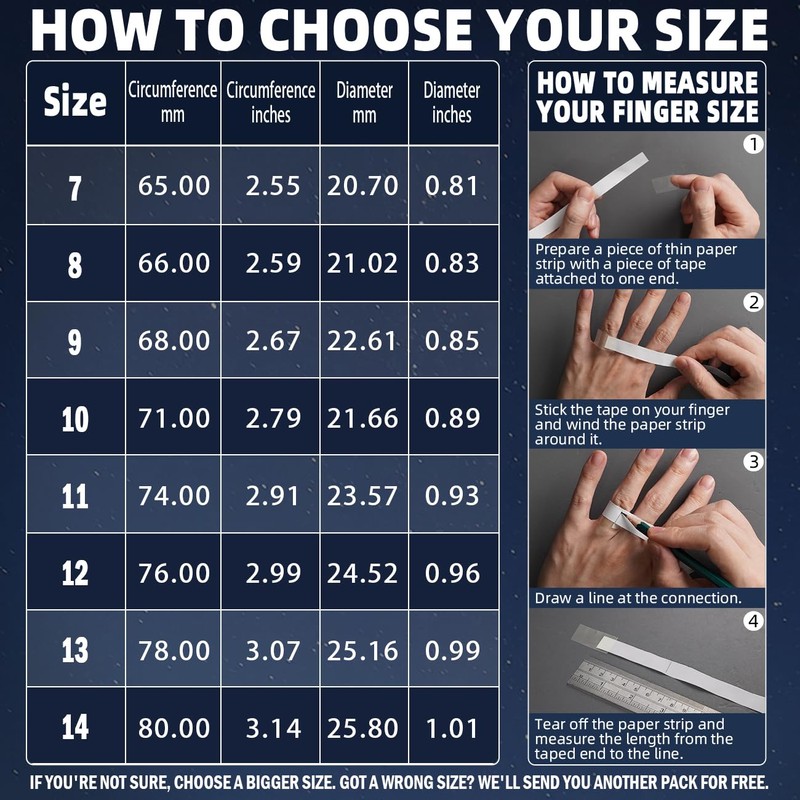 HOW TO CHOOSE YOUR SIZE

| Size | Circumference mm | Circumference inches | Diameter mm | Diameter inches |
|---|---|---|---|---|
| 7 | 65.00 | 2.55 | 20.70 | 0.81 |
| 8 | 66.00 | 2.59 | 21.02 | 0.83 |
| 9 | 68.00 | 2.67 | 22.61 | 0.85 |
| 10 | 71.00 | 2.79 | 21.66 | 0.89 |
| 11 | 74.00 | 2.91 | 23.57 | 0.93 |
| 12 | 76.00 | 2.99 | 24.52 | 0.96 |
| 13 | 78.00 | 3.07 | 25.16 | 0.99 |
| 14 | 80.00 | 3.14 | 25.80 | 1.01 |

HOW TO MEASURE YOUR FINGER SIZE

1
Prepare a piece of thin paper strip with a piece of tape attached to one end.

2
Stick the tape on your finger and wind the paper strip around it.

3
Draw a line at the connection.

4
Tear off the paper strip and measure the length from the taped end to the line.

IF YOU'RE NOT SURE, CHOOSE A BIGGER SIZE. GOT A WRONG SIZE? WE'LL SEND YOU ANOTHER PACK FOR FREE.