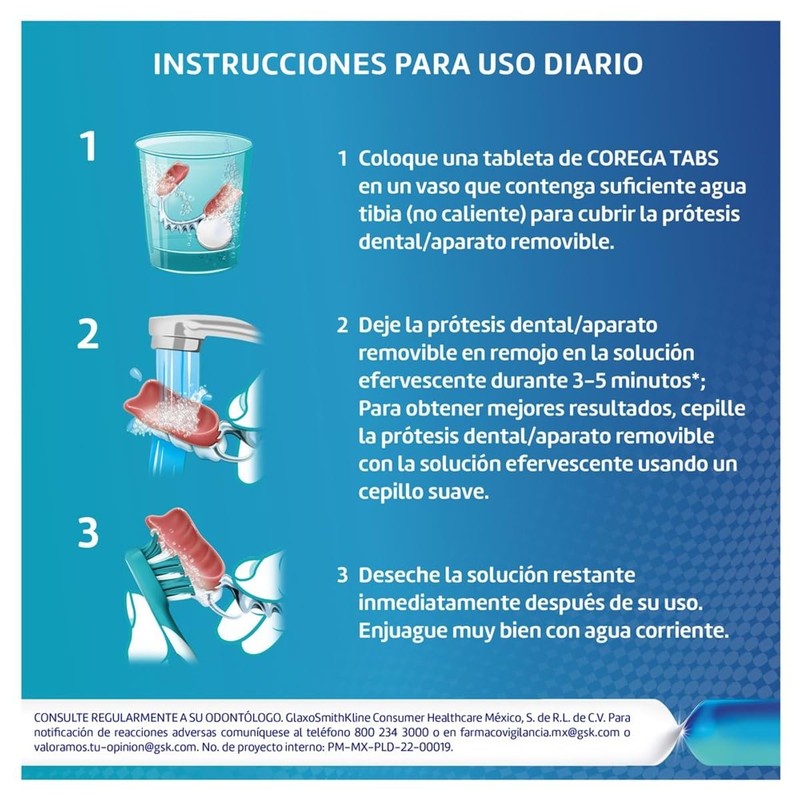 INSTRUCCIONES PARA USO DIARIO

1

1 Coloque una tableta de COREGA TABS en un vaso que contenga suficiente agua tibia (no caliente) para cubrir la prótesis dental/aparato removible.

2

2 Deje la prótesis dental/aparato removible en remojo en la solución efervescente durante 3-5 minutos*; Para obtener mejores resultados, cepille la prótesis dental/aparato removible con la solución efervescente usando un cepillo suave.

3

3 Deseche la solución restante inmediatamente después de su uso. Enjuague muy bien con agua corriente.

CONSULTE REGULARMENTE A SU ODONTÓLOGO. GlaxoSmithKline Consumer Healthcare México, S. de R.L. de C.V. Para notificación de reacciones adversas comuníquese al teléfono 800 234 3000 o en farmacovigilancia.mx@gsk.com o valoramos.tu-opinion@gsk.com. No. de proyecto interno: PM-MX-PLD-22-00019.