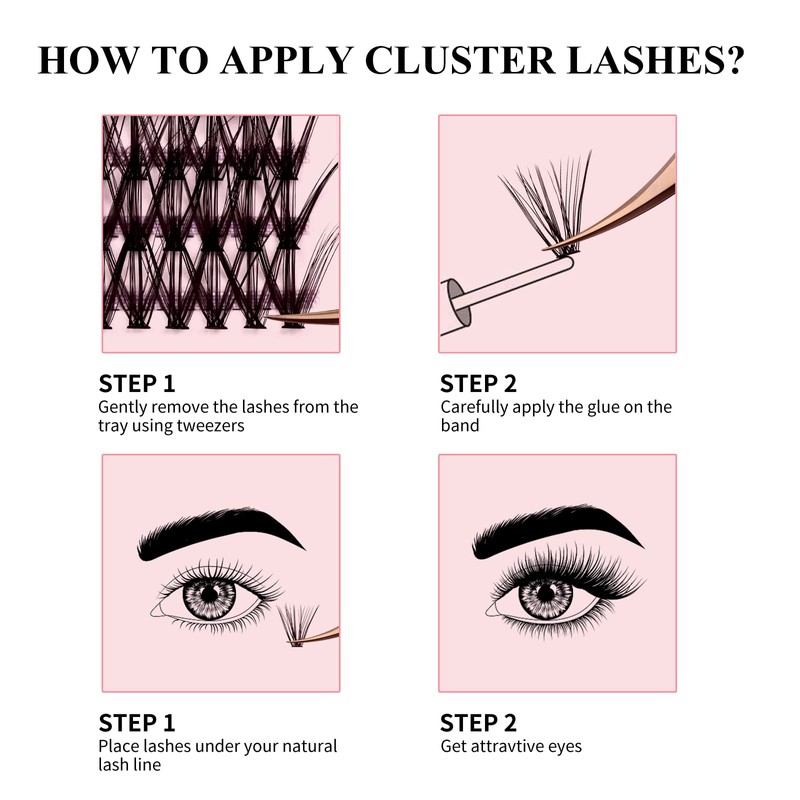 HOW TO APPLY CLUSTER LASHES?

STEP 1
Gently remove the lashes from the tray using tweezers

STEP 2
Carefully apply the glue on the band

STEP 1
Place lashes under your natural lash line

STEP 2
Get attravtive eyes