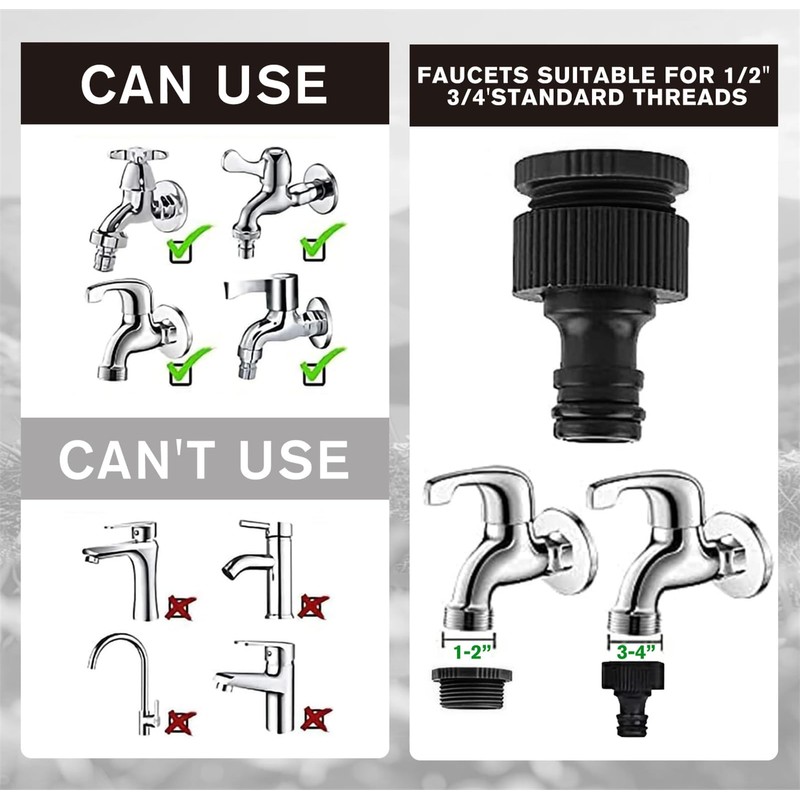 CAN USE

CAN'T USE

FAUCETS SUITABLE FOR 1/2" 3/4'STANDARD THREADS

1-2"

3-4"