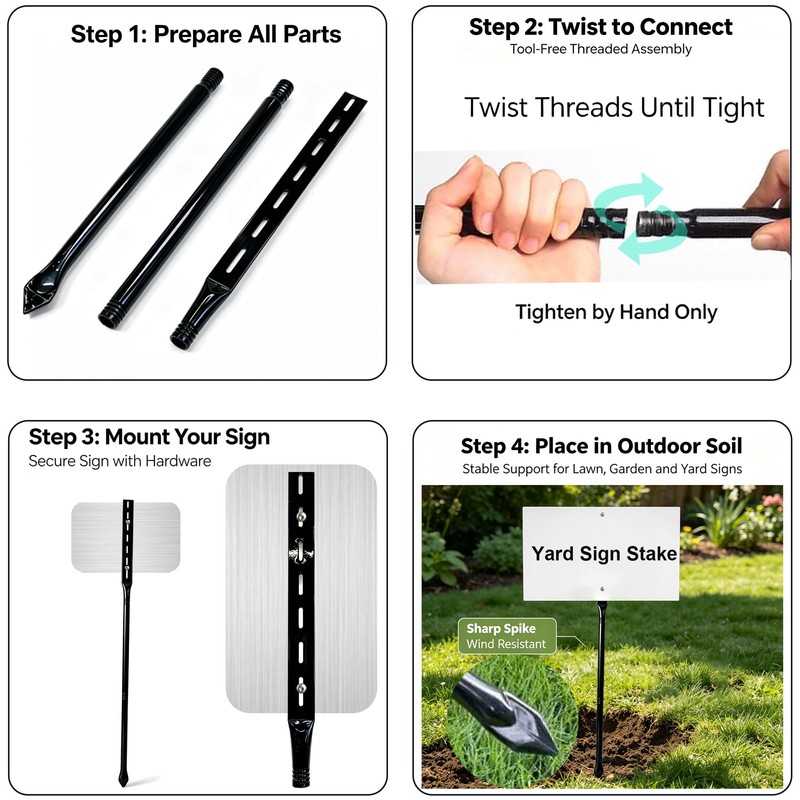 Step 1: Prepare All Parts

Step 2: Twist to Connect
Tool-Free Threaded Assembly

Twist Threads Until Tight

Tighten by Hand Only

Step 3: Mount Your Sign
Secure Sign with Hardware

Step 4: Place in Outdoor Soil
Stable Support for Lawn, Garden and Yard Signs

Yard Sign Stake

Sharp Spike
Wind Resistant