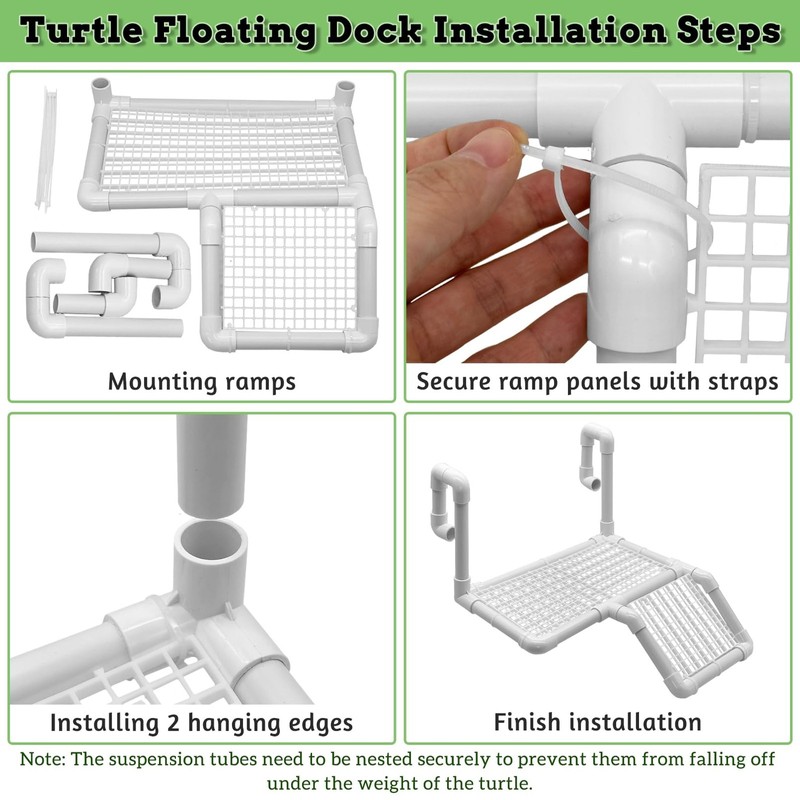 Turtle Floating Dock Installation Steps

Mounting ramps

Secure ramp panels with straps

Installing 2 hanging edges

Finish installation

Note: The suspension tubes need to be nested securely to prevent them from falling off under the weight of the turtle.