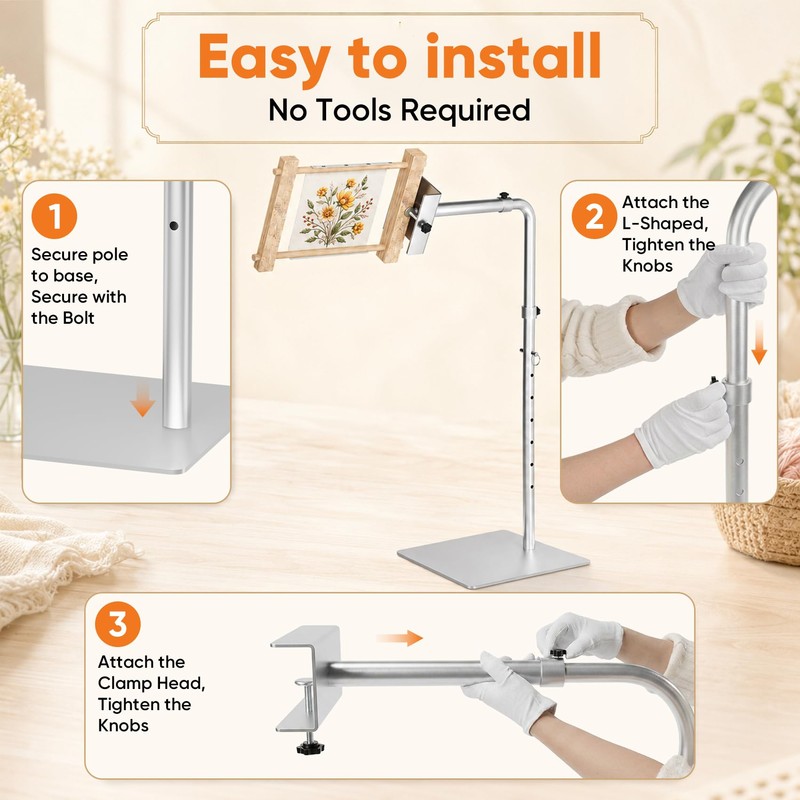 Easy to install
No Tools Required

1
Secure pole to base, Secure with the Bolt

2
Attach the L-Shaped, Tighten the Knobs

3
Attach the Clamp Head, Tighten the Knobs