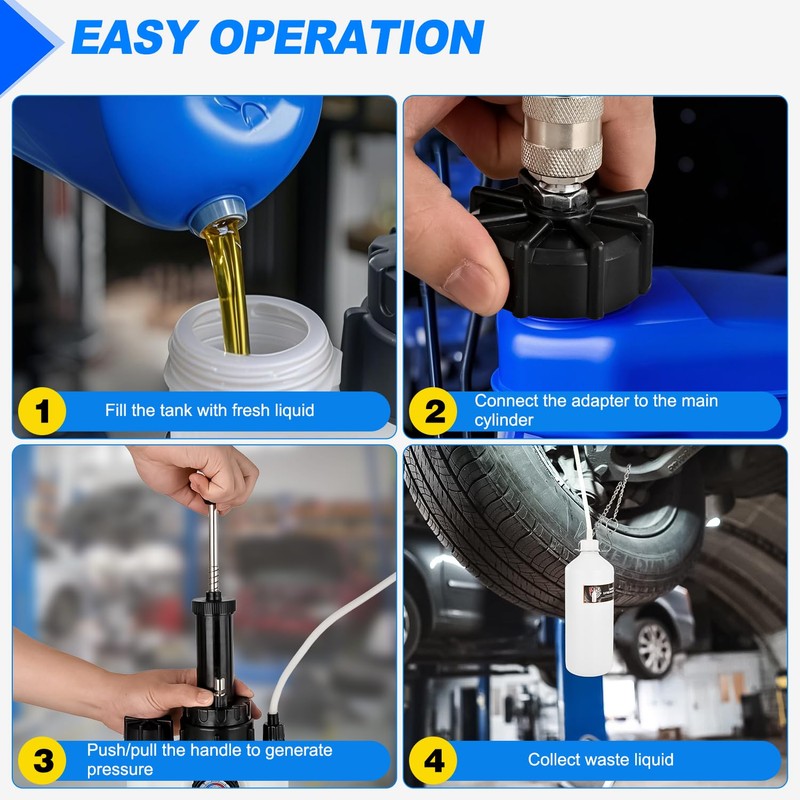 EASY OPERATION

1 Fill the tank with fresh liquid

2 Connect the adapter to the main cylinder

3 Push/pull the handle to generate pressure

4 Collect waste liquid