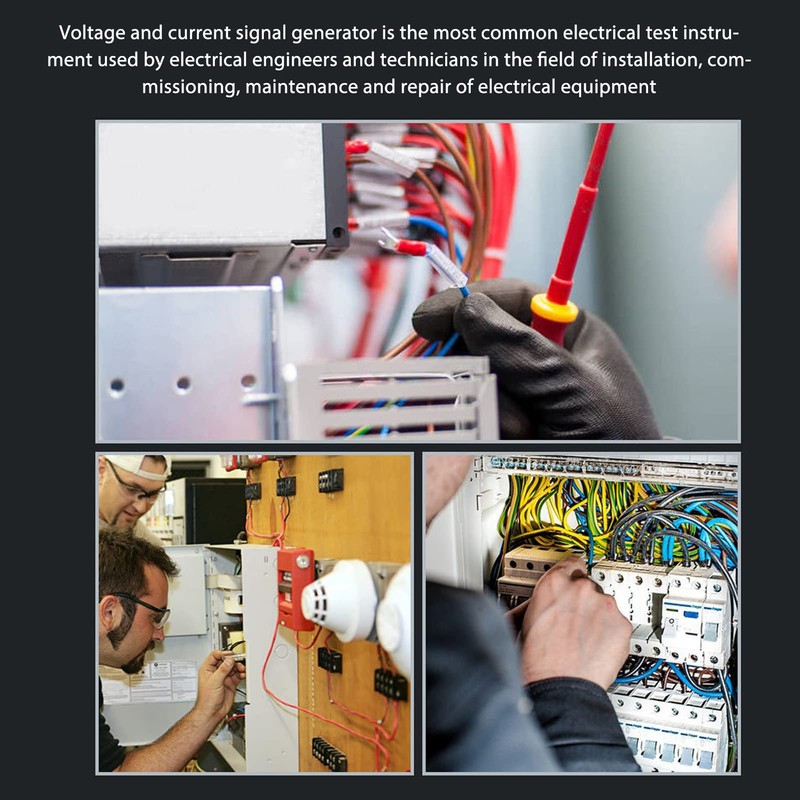 Voltage and current signal generator is the most common electrical test instrument used by electrical engineers and technicians in the field of installation, commissioning, maintenance and repair of electrical equipment