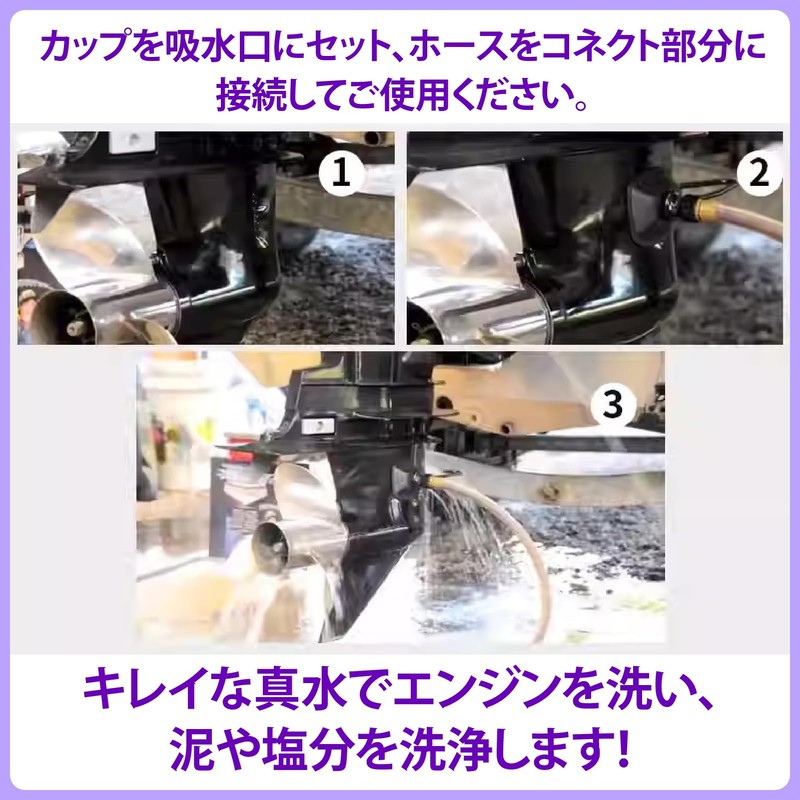 カップを吸水口にセット、ホースをコネクト部分に接続してご使用ください。

1

2

3

キレイな真水でエンジンを洗い、泥や塩分を洗浄します!