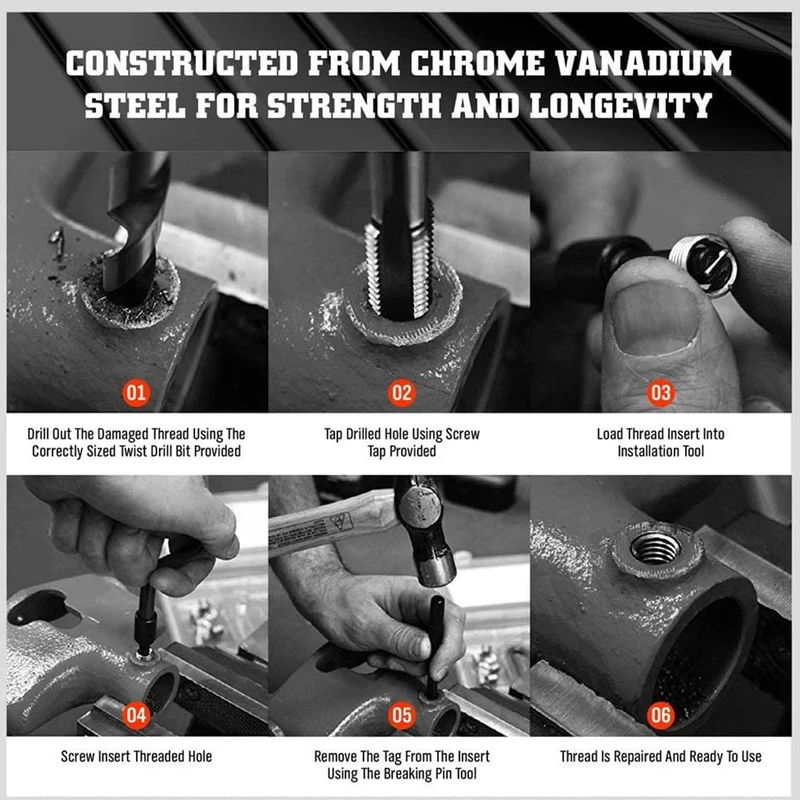 CONSTRUCTED FROM CHROME VANADIUM STEEL FOR STRENGTH AND LONGEVITY

01
Drill Out The Damaged Thread Using The Correctly Sized Twist Drill Bit Provided

02
Tap Drilled Hole Using Screw Tap Provided

03
Load Thread Insert Into Installation Tool

04
Screw Insert Threaded Hole

05
Remove The Tag From The Insert Using The Breaking Pin Tool

06
Thread Is Repaired And Ready To Use