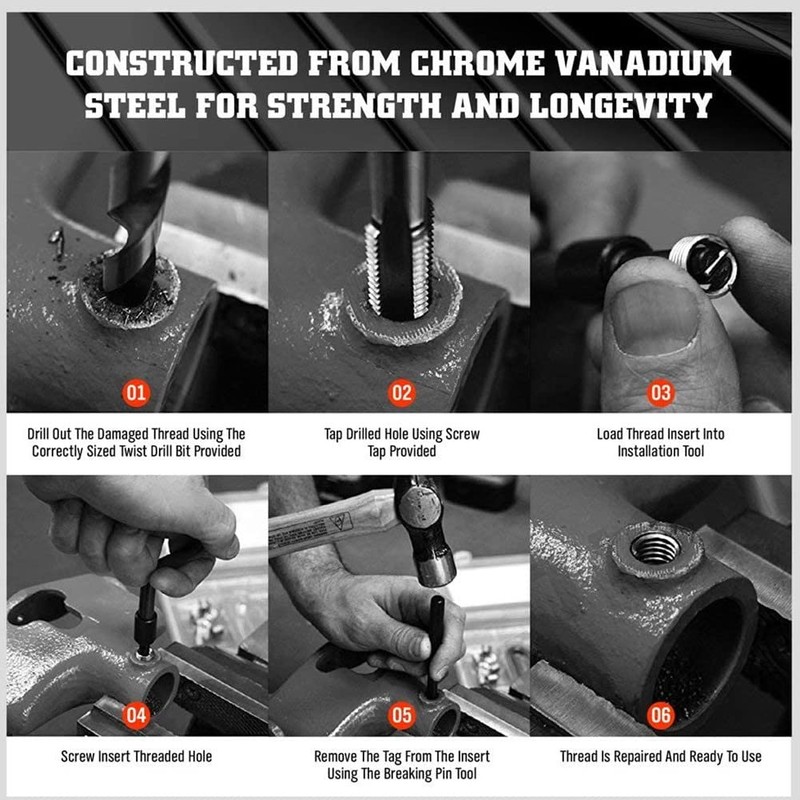 CONSTRUCTED FROM CHROME VANADIUM STEEL FOR STRENGTH AND LONGEVITY

01

Drill Out The Damaged Thread Using The Correctly Sized Twist Drill Bit Provided

02

Tap Drilled Hole Using Screw Tap Provided

03

Load Thread Insert Into Installation Tool

04

Screw Insert Threaded Hole

05

Remove The Tag From The Insert Using The Breaking Pin Tool

06

Thread Is Repaired And Ready To Use