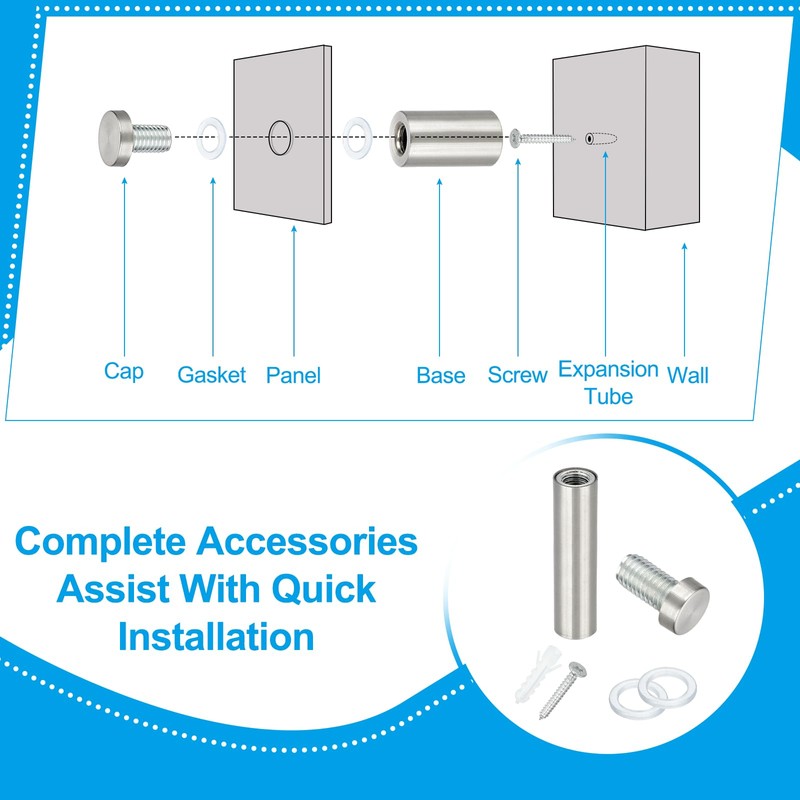 Cap
Gasket
Panel
Base
Screw
Expansion Tube
Wall

Complete Accessories Assist With Quick Installation