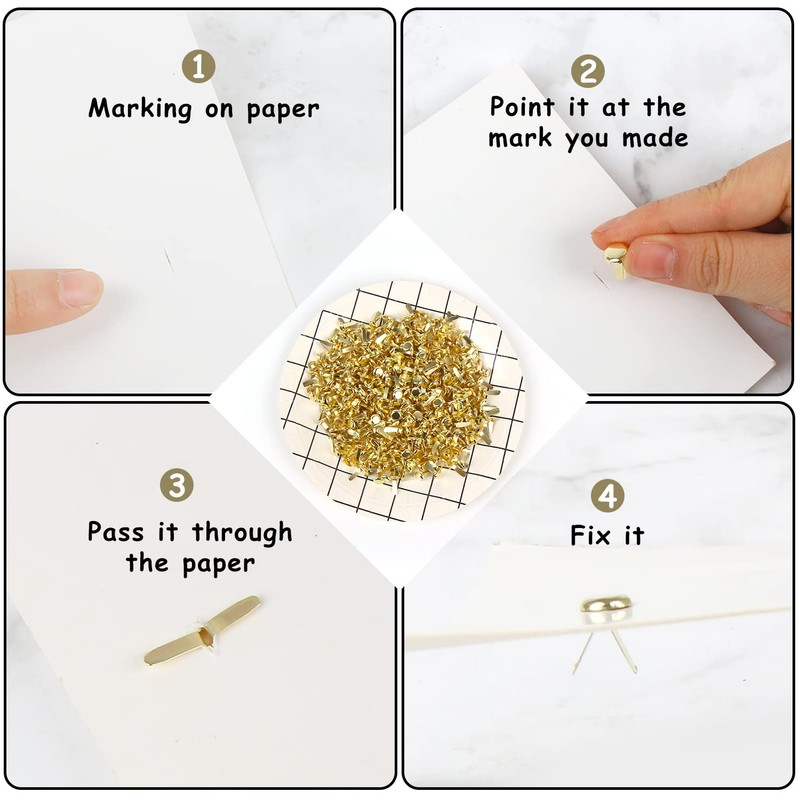 1
Marking on paper

2
Point it at the mark you made

3
Pass it through the paper

4
Fix it