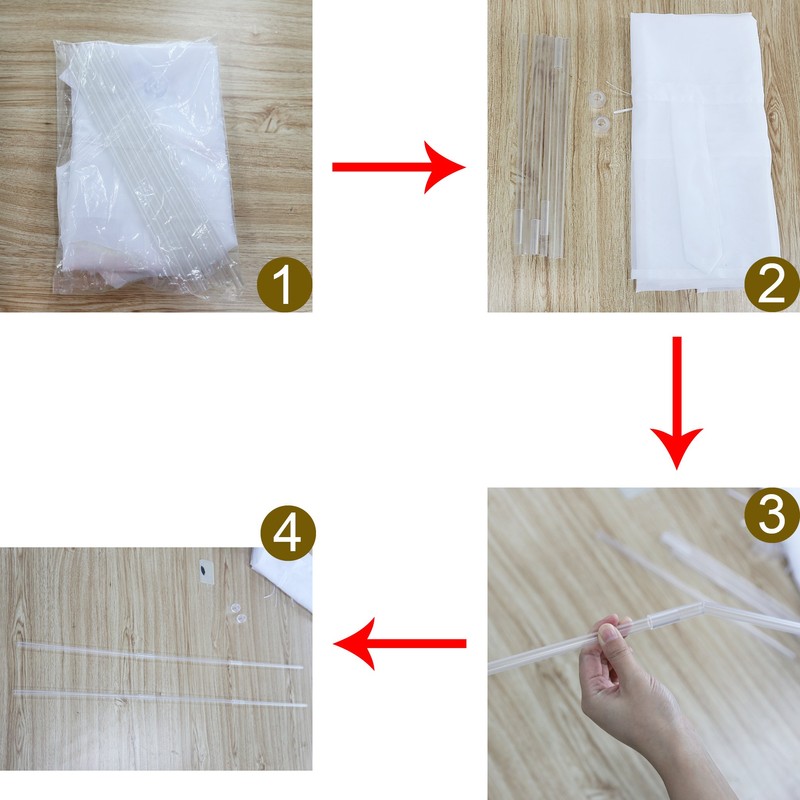 1

2

3

4