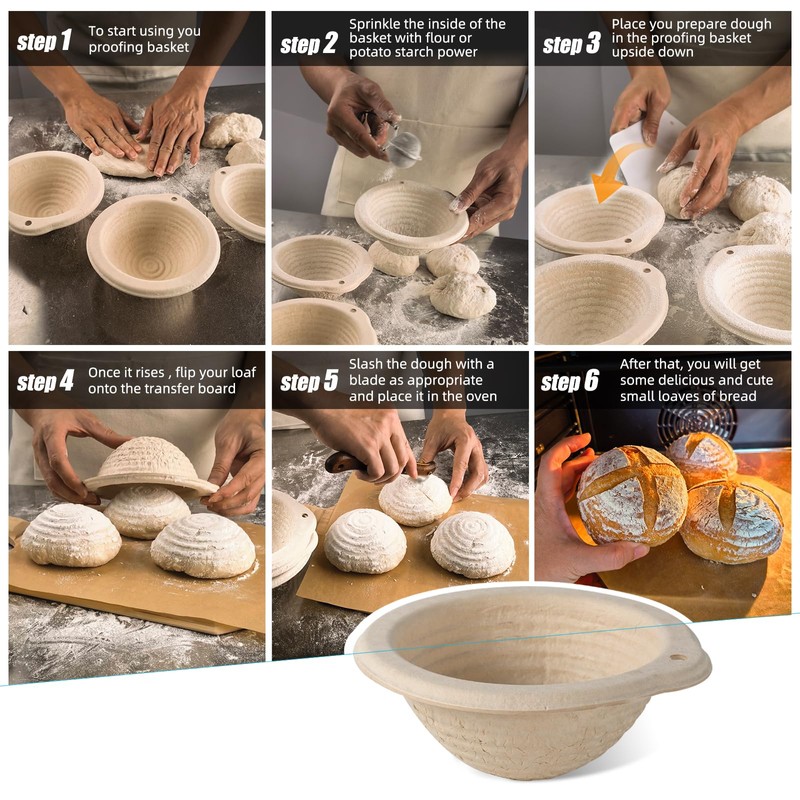 step 1 To start using you proofing basket

step 2 Sprinkle the inside of the basket with flour or potato starch power

step 3 Place you prepare dough in the proofing basket upside down

step 4 Once it rises , flip your loaf onto the transfer board

step 5 Slash the dough with a blade as appropriate and place it in the oven

step 6 After that, you will get some delicious and cute small loaves of bread