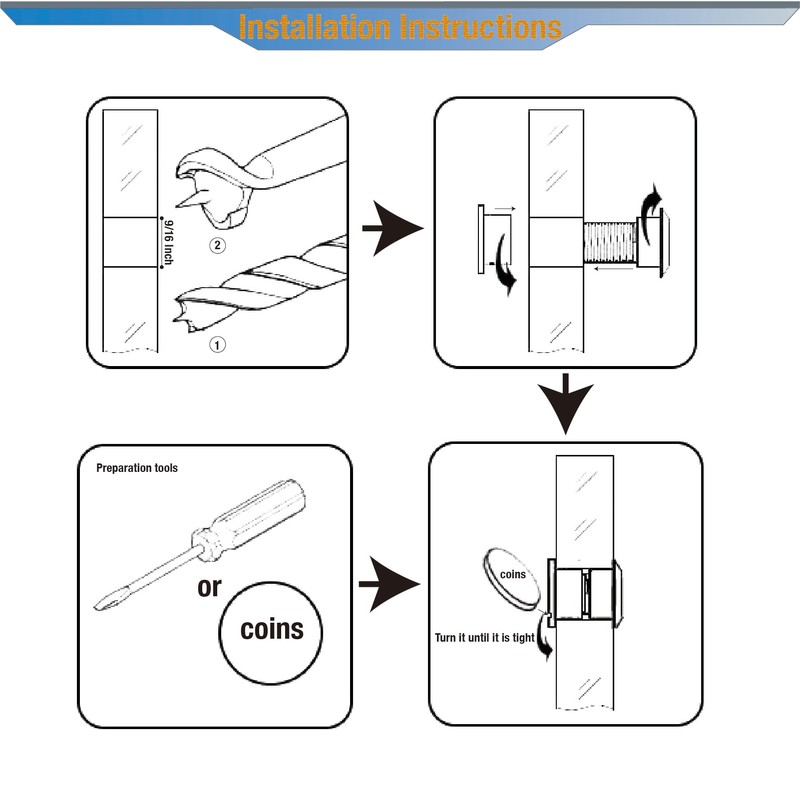 Installation Instructions

9/16 inch

②

①

Preparation tools

or

coins

coins

Turn it until it is tight