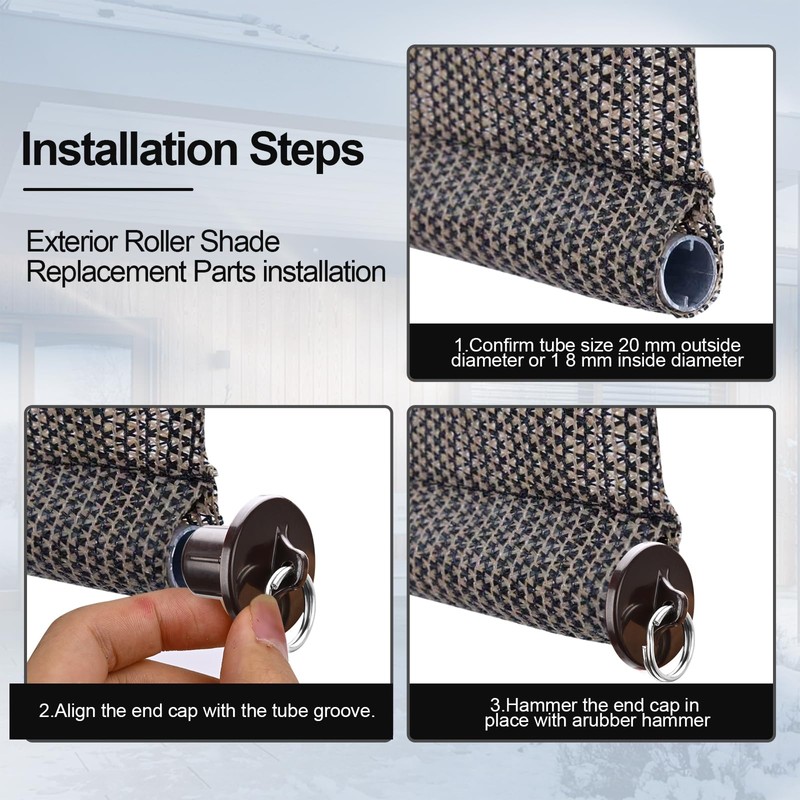 Installation Steps

Exterior Roller Shade Replacement Parts installation

1.Confirm tube size 20 mm outside diameter or 1 8 mm inside diameter

2.Align the end cap with the tube groove.

3.Hammer the end cap in place with arubber hammer