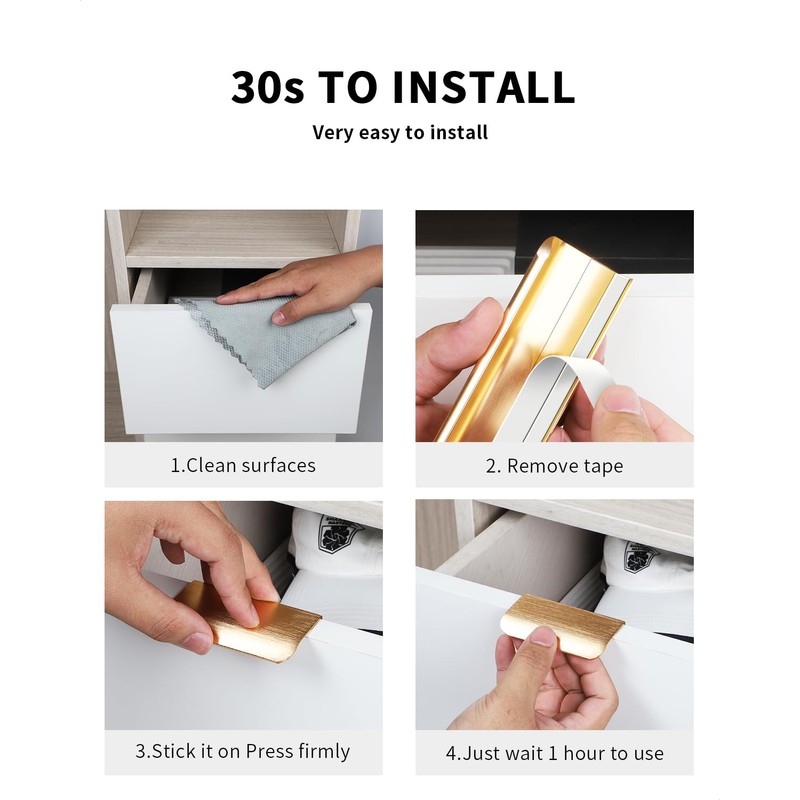 30s TO INSTALL

Very easy to install

1.Clean surfaces

2. Remove tape

3.Stick it on Press firmly

4.Just wait 1 hour to use