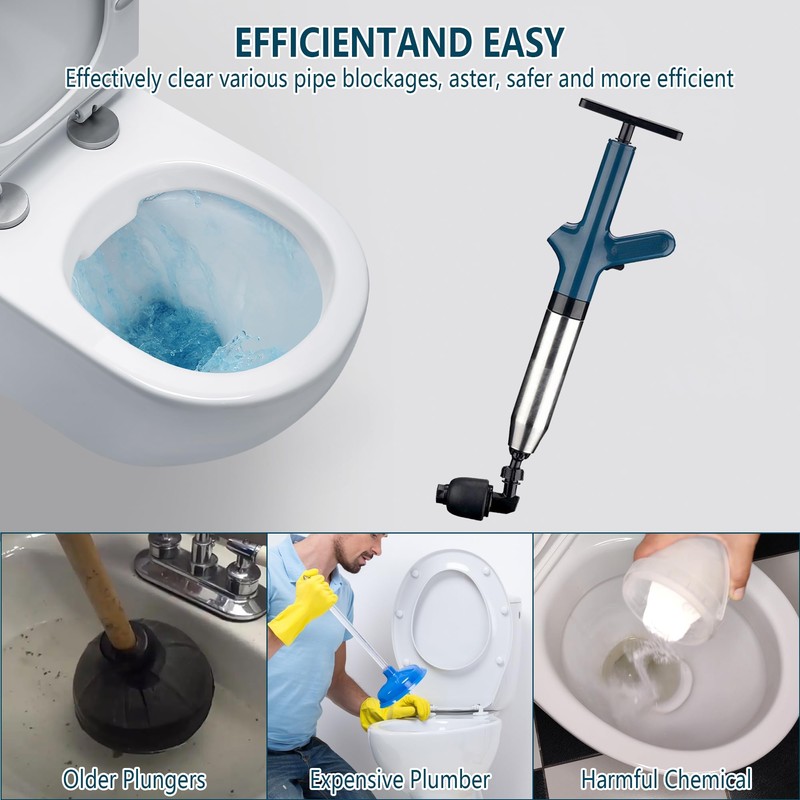 EFFICIENTAND EASY
Effectively clear various pipe blockages, aster, safer and more efficient

Older Plungers

Expensive Plumber

Harmful Chemical