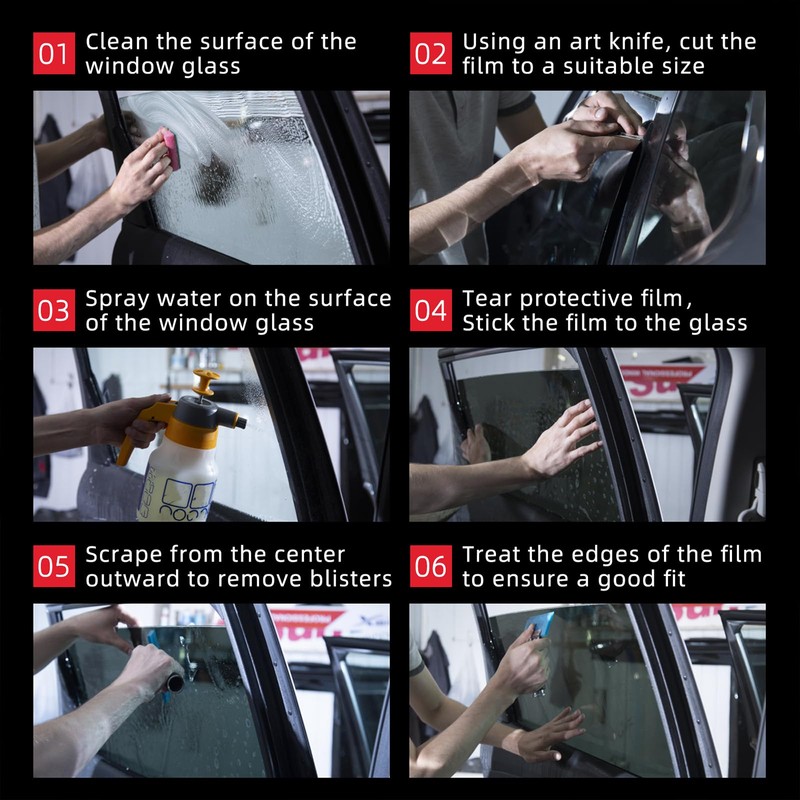 01 Clean the surface of the window glass

02 Using an art knife, cut the film to a suitable size

03 Spray water on the surface of the window glass

04 Tear protective film, Stick the film to the glass

05 Scrape from the center outward to remove blisters

06 Treat the edges of the film to ensure a good fit