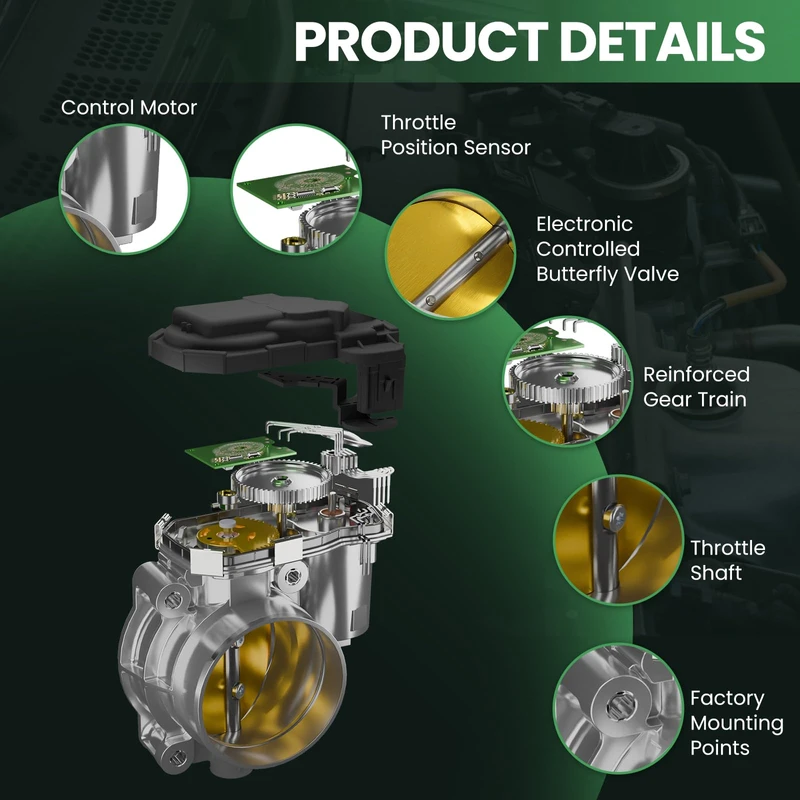 PRODUCT DETAILS

Control Motor

Throttle Position Sensor

Electronic Controlled Butterfly Valve

Reinforced Gear Train

Throttle Shaft

Factory Mounting Points