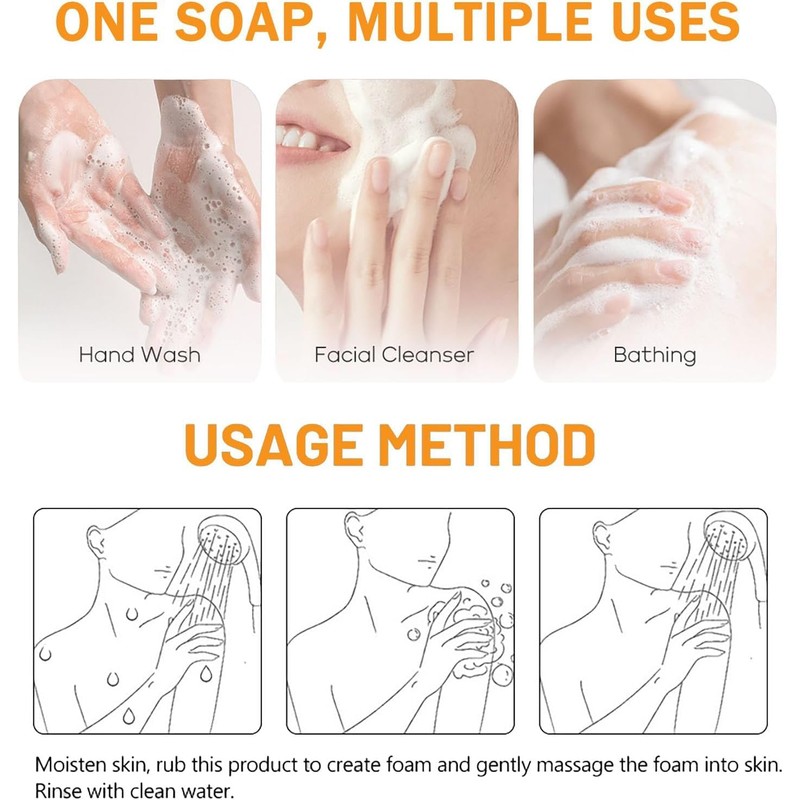 ONE SOAP, MULTIPLE USES

Hand Wash

Facial Cleanser

Bathing

USAGE METHOD

Moisten skin, rub this product to create foam and gently massage the foam into skin. Rinse with clean water.