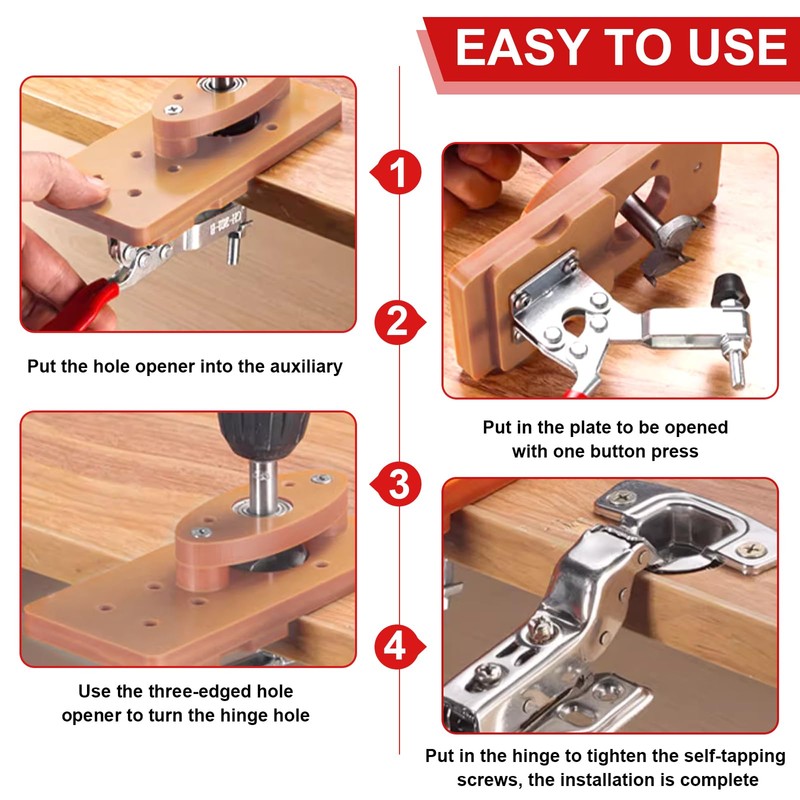 EASY TO USE

1

Put the hole opener into the auxiliary

2

Put in the plate to be opened with one button press

3

Use the three-edged hole opener to turn the hinge hole

4

Put in the hinge to tighten the self-tapping screws, the installation is complete