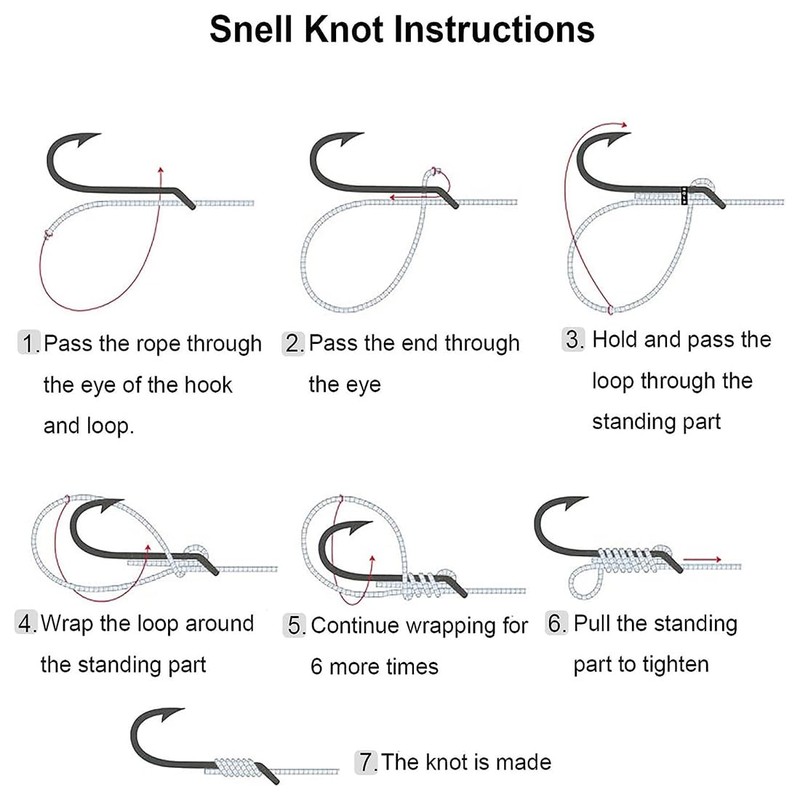 Snell Knot Instructions

1. Pass the rope through the eye of the hook and loop.

2. Pass the end through the eye

3. Hold and pass the loop through the standing part

4. Wrap the loop around the standing part

5. Continue wrapping for 6 more times

6. Pull the standing part to tighten

7. The knot is made