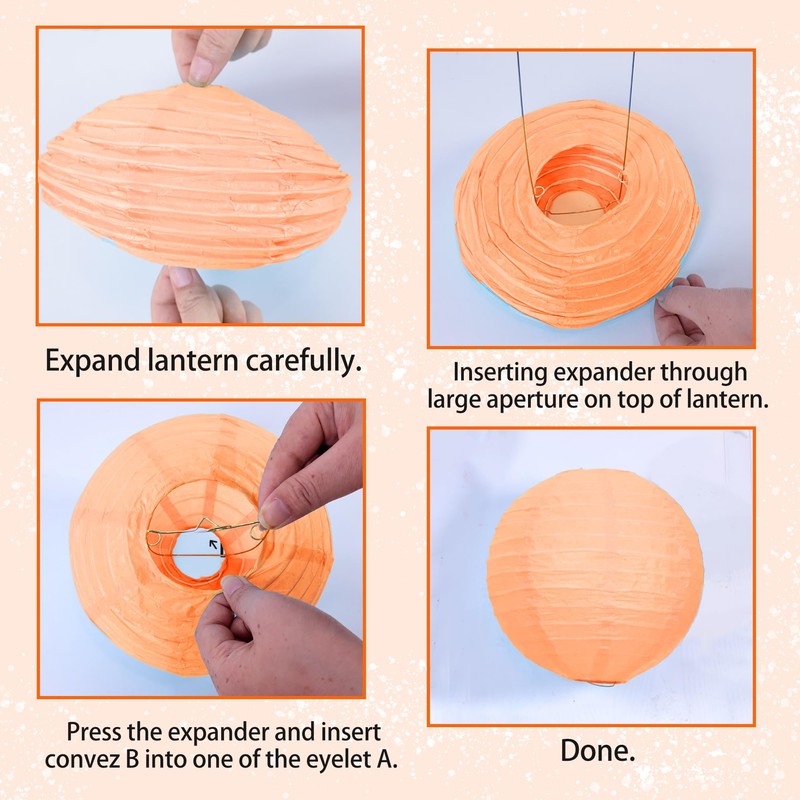 Expand lantern carefully.

Inserting expander through large aperture on top of lantern.

Press the expander and insert convez B into one of the eyelet A.

Done.