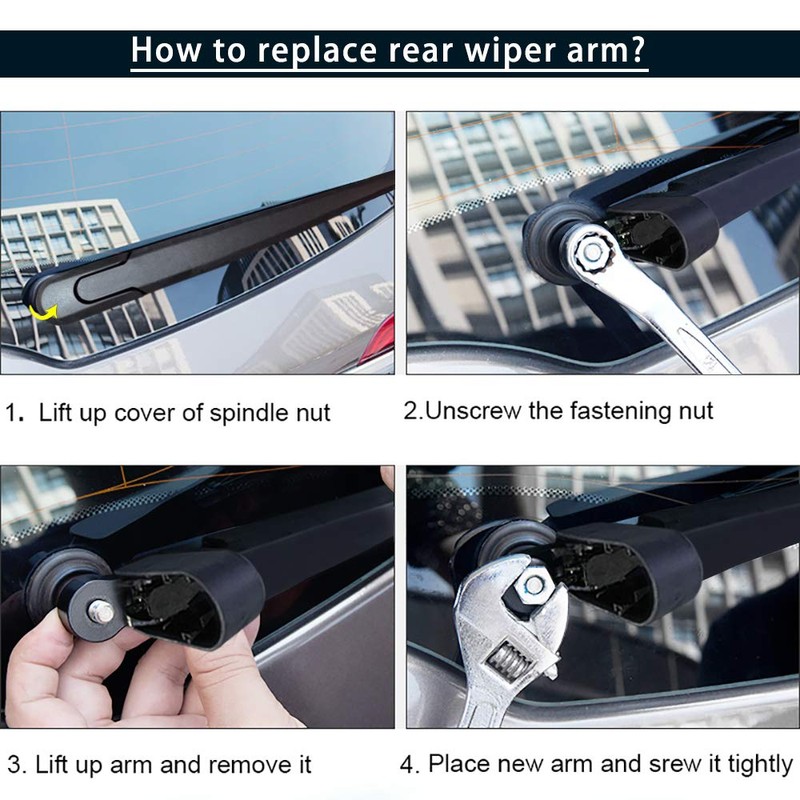 How to replace rear wiper arm?

1. Lift up cover of spindle nut

2.Unscrew the fastening nut

3. Lift up arm and remove it

4. Place new arm and srew it tightly