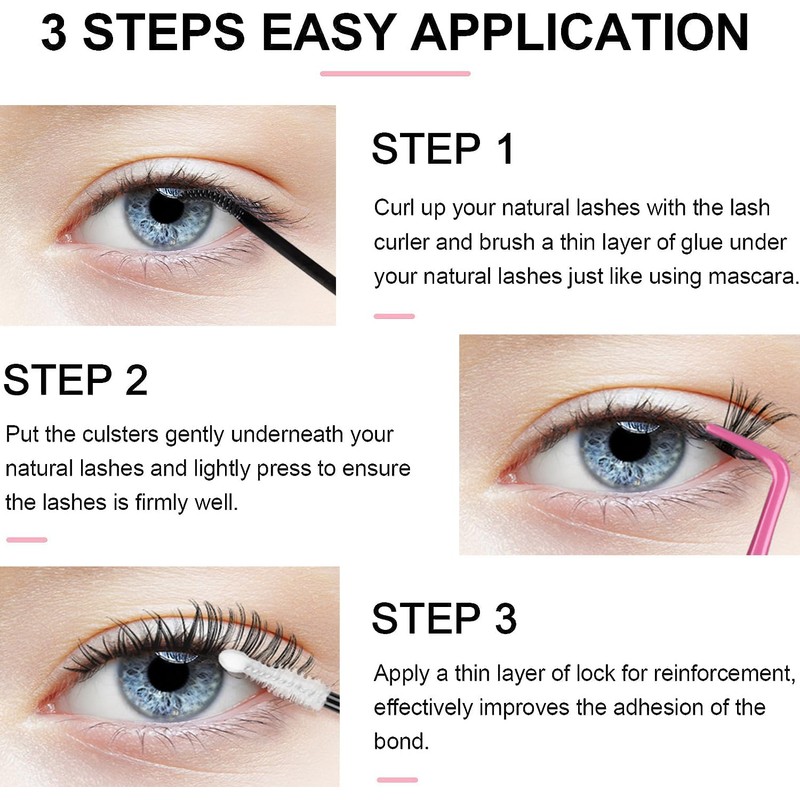 3 STEPS EASY APPLICATION

STEP 1

Curl up your natural lashes with the lash curler and brush a thin layer of glue under your natural lashes just like using mascara.

STEP 2

Put the culsters gently underneath your natural lashes and lightly press to ensure the lashes is firmly well.

STEP 3

Apply a thin layer of lock for reinforcement, effectively improves the adhesion of the bond.