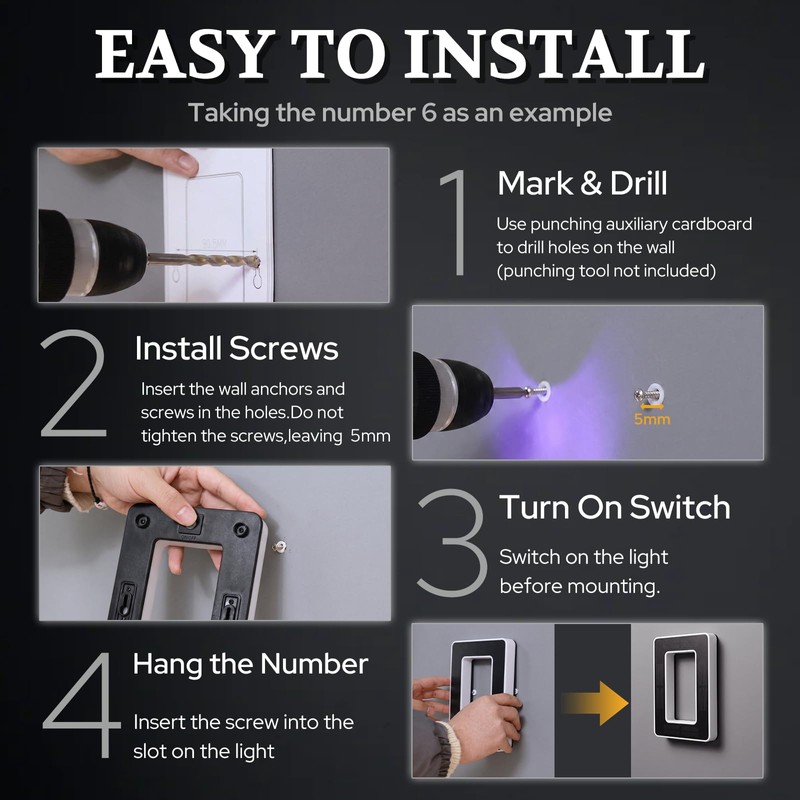 EASY TO INSTALL

Taking the number 6 as an example

1 Mark & Drill

Use punching auxiliary cardboard to drill holes on the wall (punching tool not included)

2 Install Screws

Insert the wall anchors and screws in the holes.Do not tighten the screws,leaving 5mm

5mm

3 Turn On Switch

Switch on the light before mounting.

4 Hang the Number

Insert the screw into the slot on the light